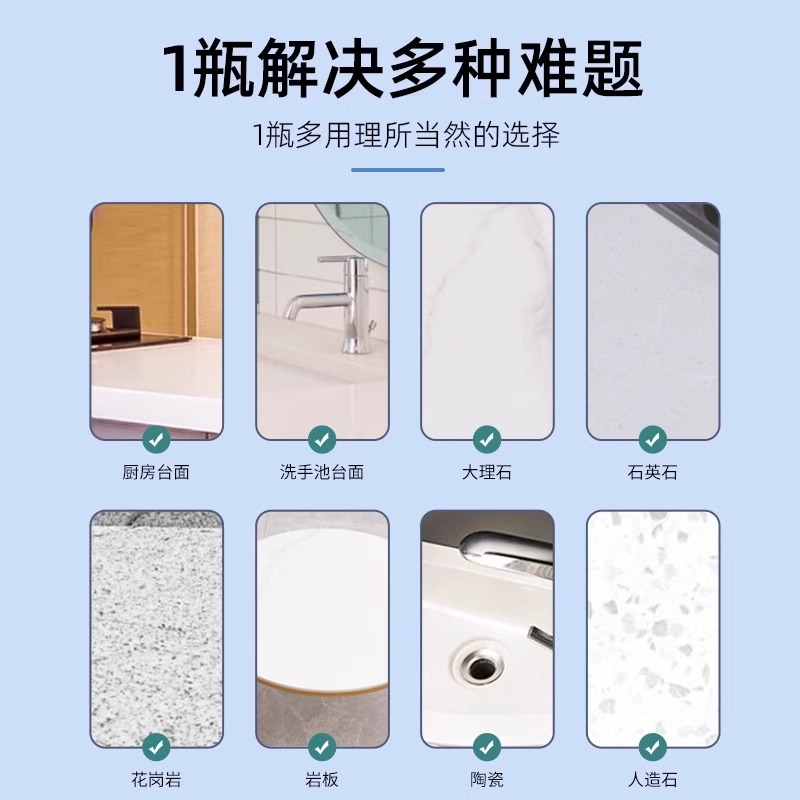 1瓶解决多种难题

1瓶多用理所当然的选择

厨房台面

洗手池台面

大理石

石英石

花岗岩

岩板

陶瓷

人造石