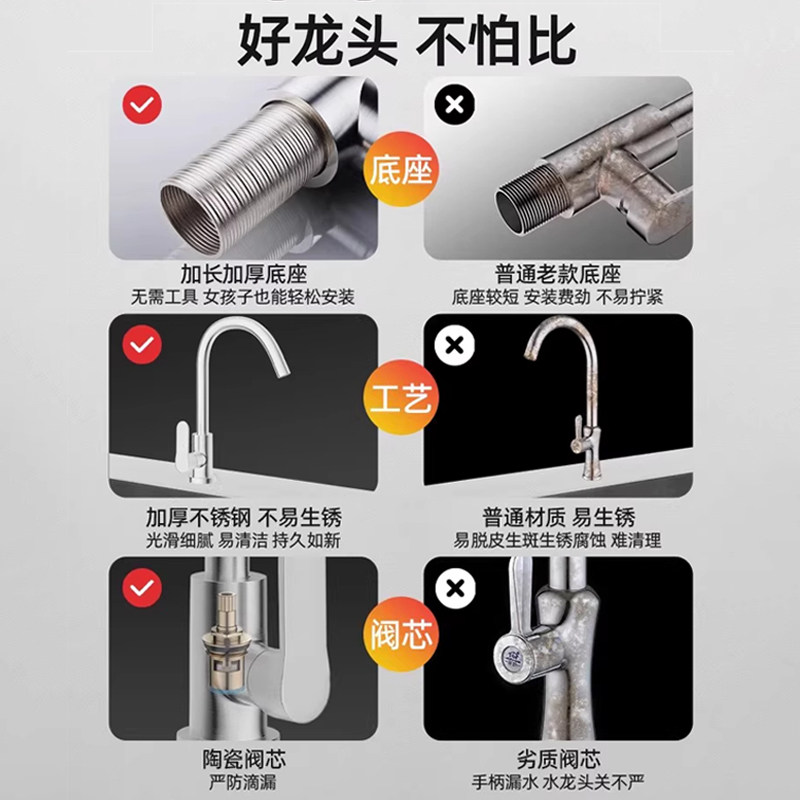 好龙头 不怕比

底座

加长加厚底座
无需工具 女孩子也能轻松安装

普通老款底座
底座较短 安装费劲 不易拧紧

工艺

加厚不锈钢 不易生锈
光滑细腻 易清洁 持久如新

普通材质 易生锈
易脱皮生斑生锈腐蚀 难清理

阀芯

陶瓷阀芯
严防滴漏

劣质阀芯
手柄漏水 水龙头关不严