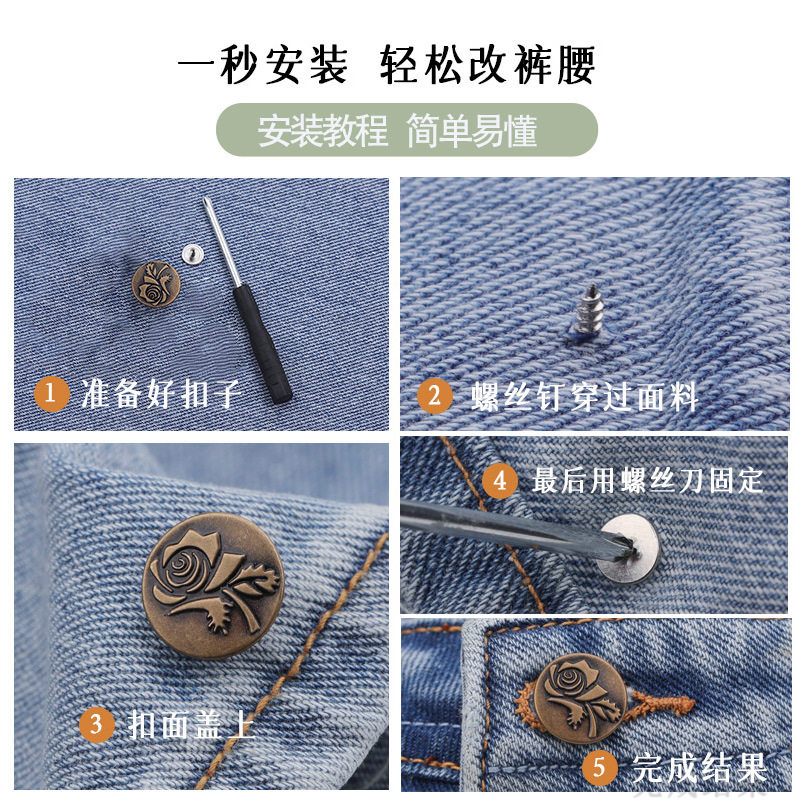 一秒安装 轻松改裤腰

安装教程 简单易懂

1 准备好扣子

2 螺丝钉穿过面料

3 扣面盖上

4 最后用螺丝刀固定

5 完成结果