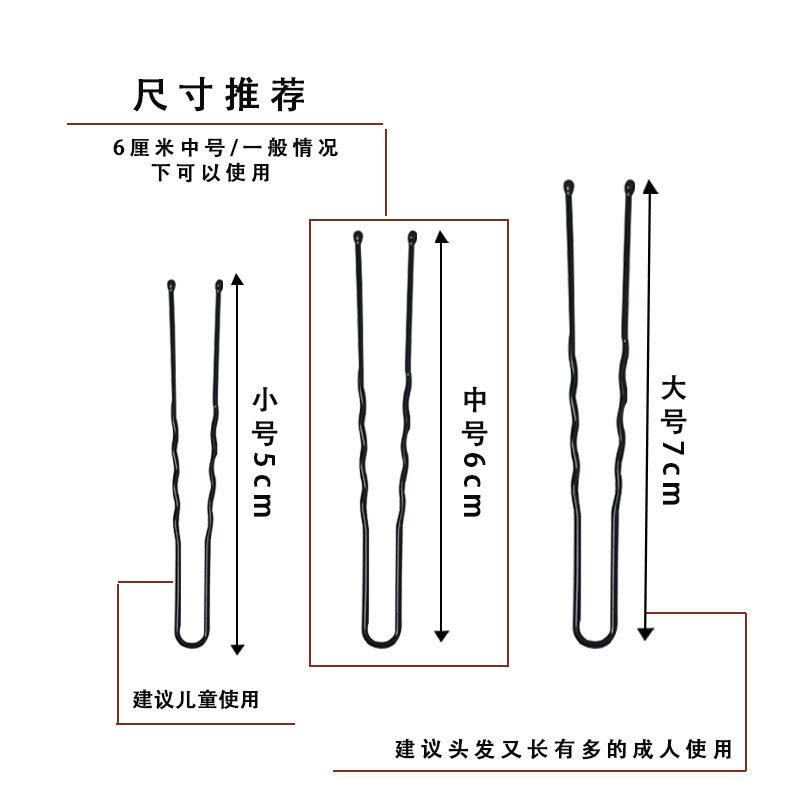 尺寸推荐

6厘米中号/一般情况下可以使用

小号5cm

中号6cm

大号7cm

建议儿童使用

建议头发又长有多的成人使用