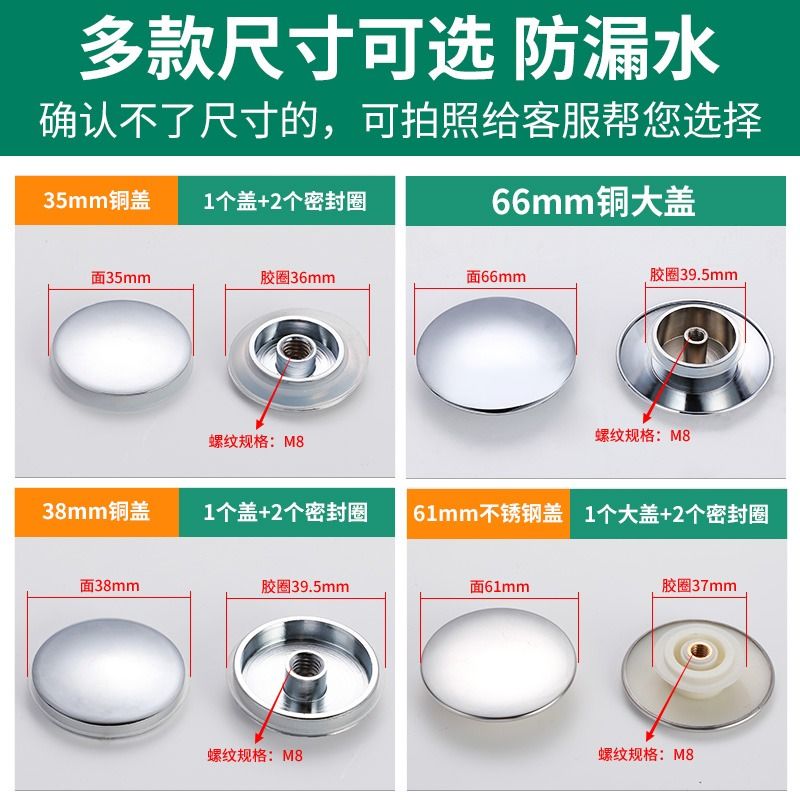 多款尺寸可选 防漏水

确认不了尺寸的，可拍照给客服帮您选择

35mm铜盖 1个盖+2个密封圈

面35mm

胶圈36mm

螺纹规格：M8

66mm铜大盖

面66mm

胶圈39.5mm

螺纹规格：M8

38mm铜盖 1个盖+2个密封圈

面38mm

胶圈39.5mm

螺纹规格：M8

61mm不锈钢盖 1个大盖+2个密封圈

面61mm

胶圈37mm

螺纹规格：M8