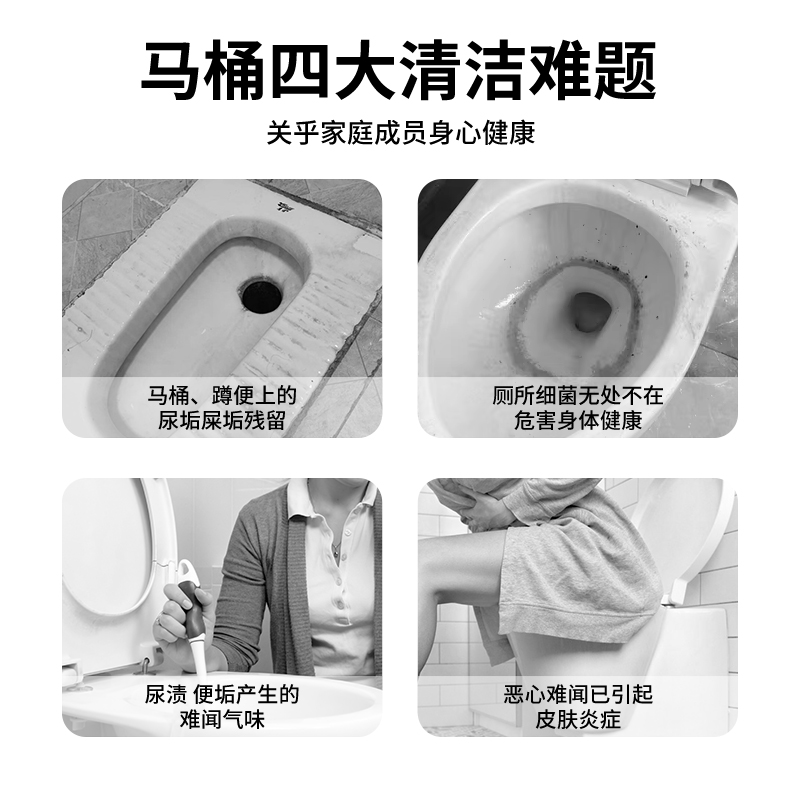 马桶四大清洁难题

关乎家庭成员身心健康

马桶、蹲便上的
尿垢屎垢残留

厕所细菌无处不在
危害身体健康

尿渍 便垢产生的
难闻气味

恶心难闻已引起
皮肤炎症