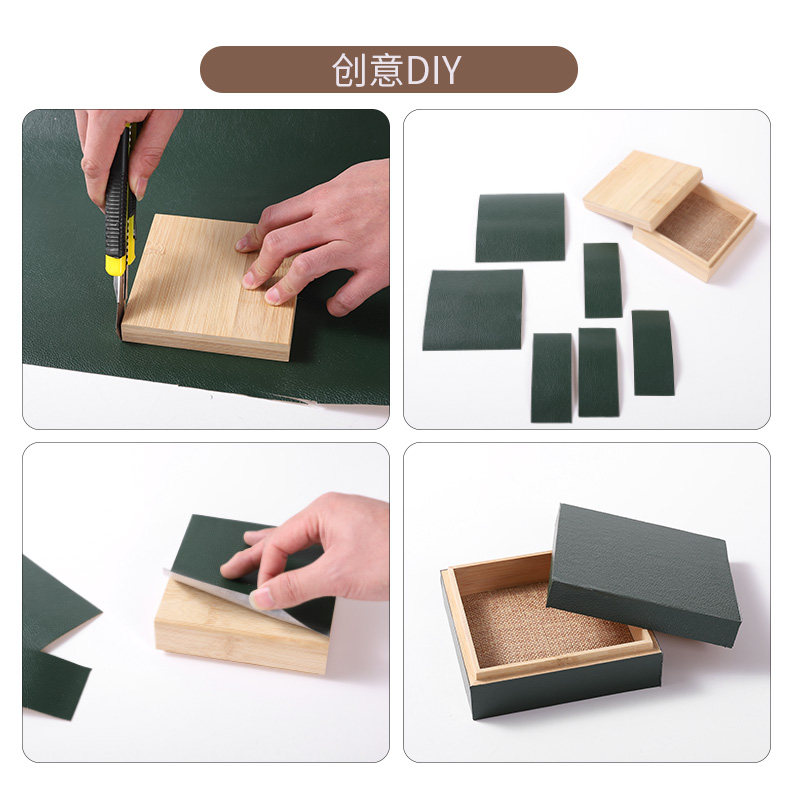 创意DIY