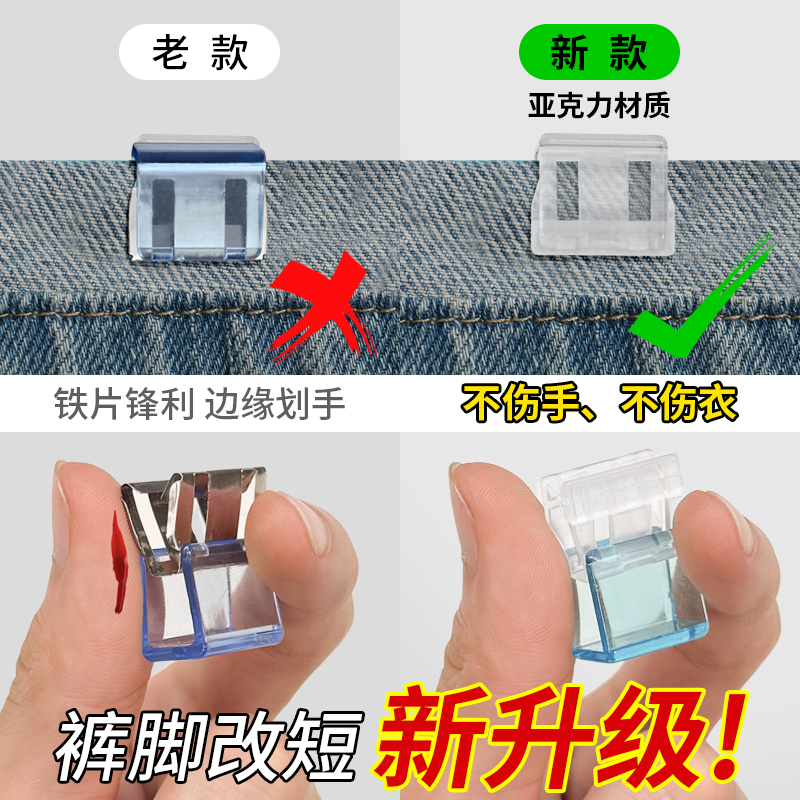 老 款

新 款

亚克力材质

铁片锋利 边缘划手

不伤手、不伤衣

裤脚改短 新升级!