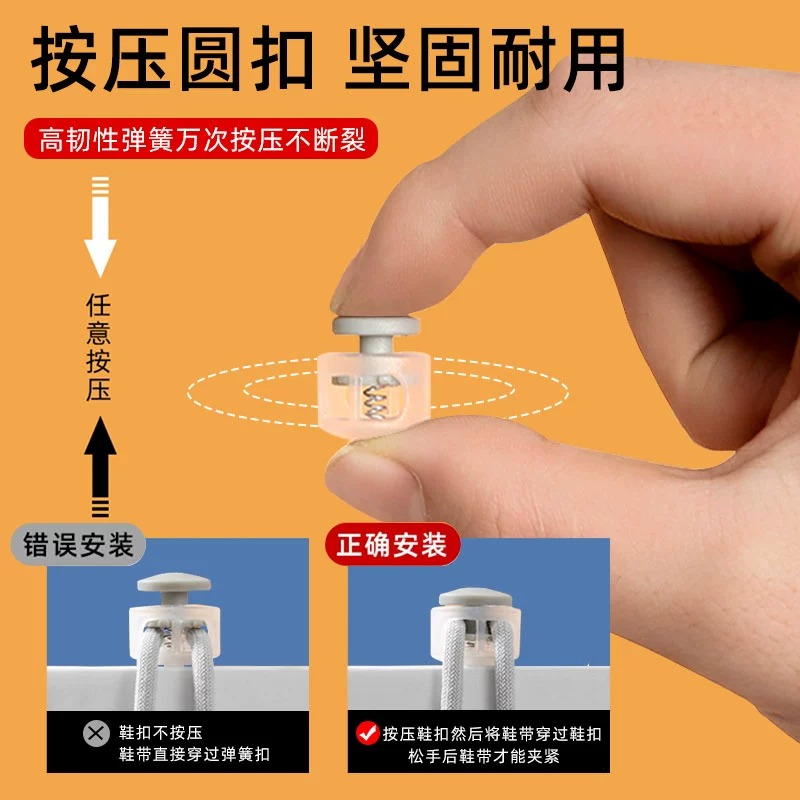 按压圆扣 坚固耐用

高韧性弹簧万次按压不断裂

任意按压

错误安装

鞋扣不按压
鞋带直接穿过弹簧扣

正确安装

按压鞋扣然后将鞋带穿过鞋扣
松手后鞋带才能夹紧