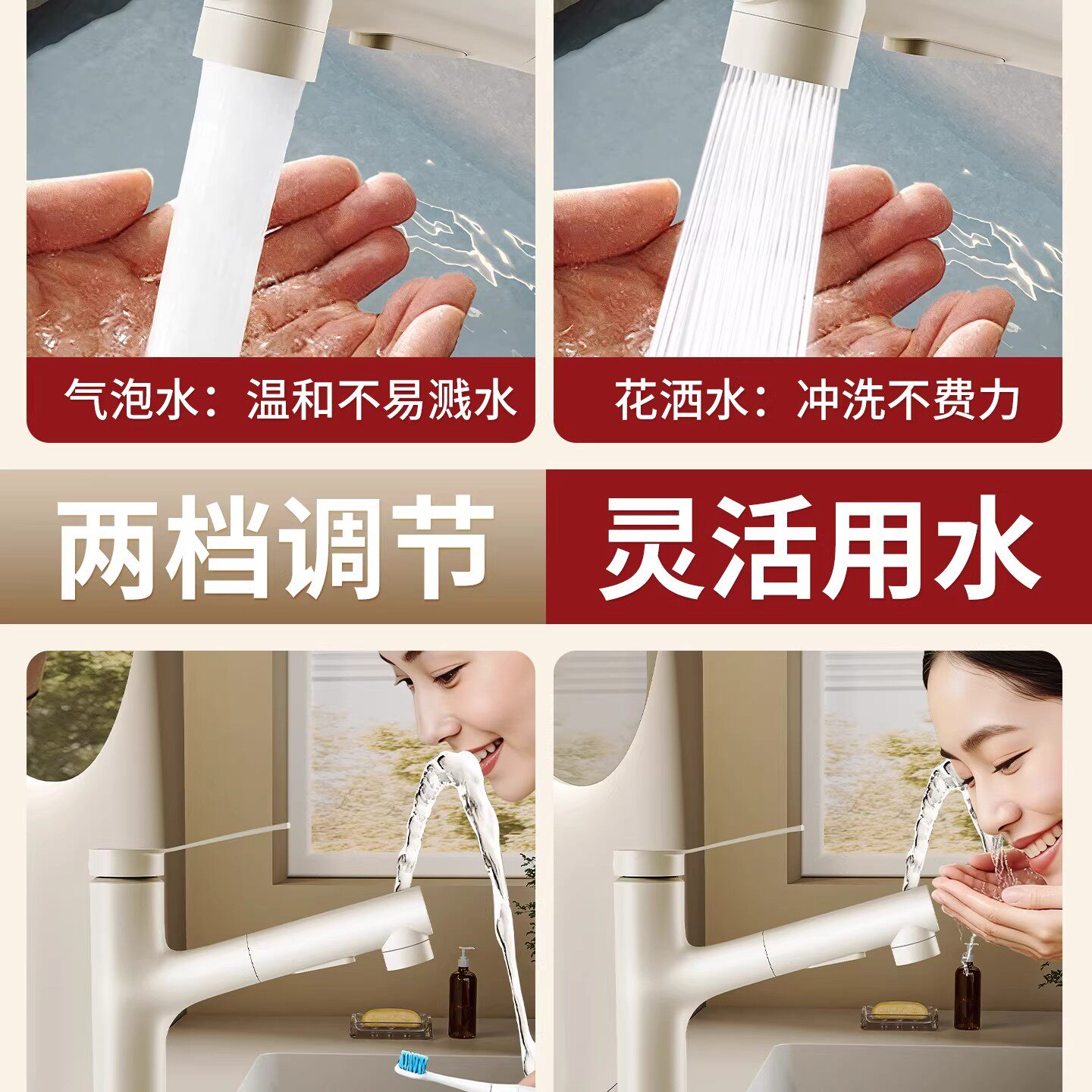 气泡水：温和不易溅水

花洒水：冲洗不费力

两档调节

灵活用水