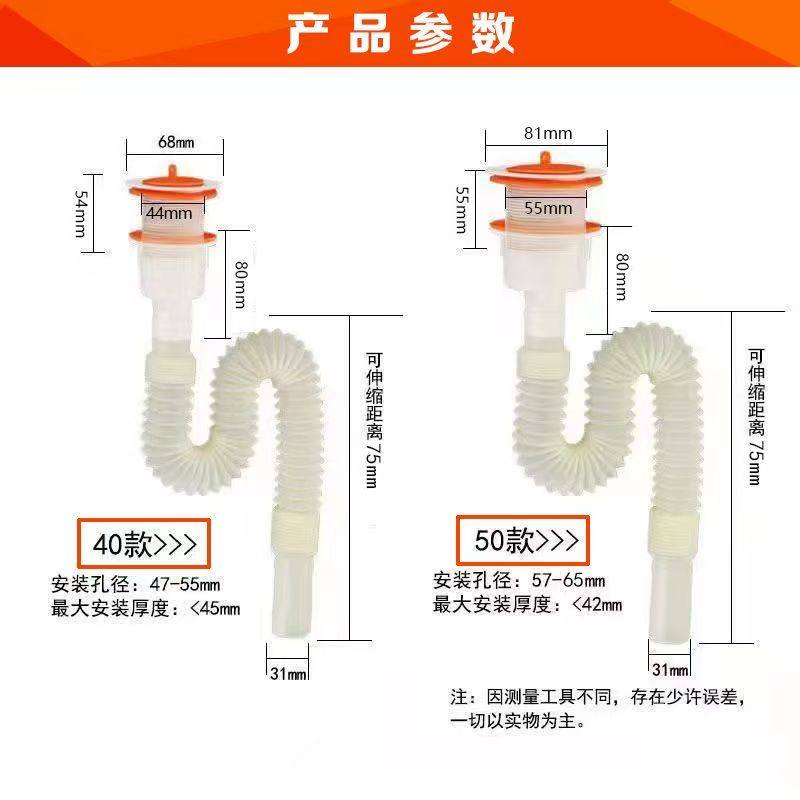 产品参数

68mm

54mm

44mm

80mm

可伸缩距离 75mm

40款>>>

安装孔径：47-55mm
最大安装厚度：<45mm

31mm

81mm

55mm

55mm

80mm

可伸缩距离 75mm

50款>>>

安装孔径：57-65mm
最大安装厚度：<42mm

31mm

注：因测量工具不同，存在少许误差，一切以实物为主。