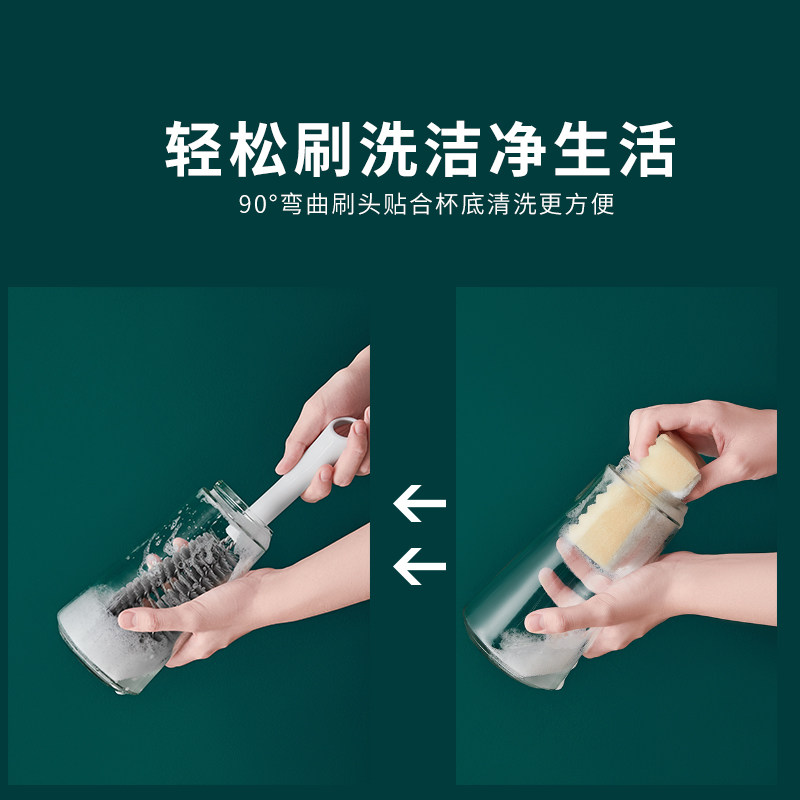 轻松刷洗洁净生活

90°弯曲刷头贴合杯底清洗更方便