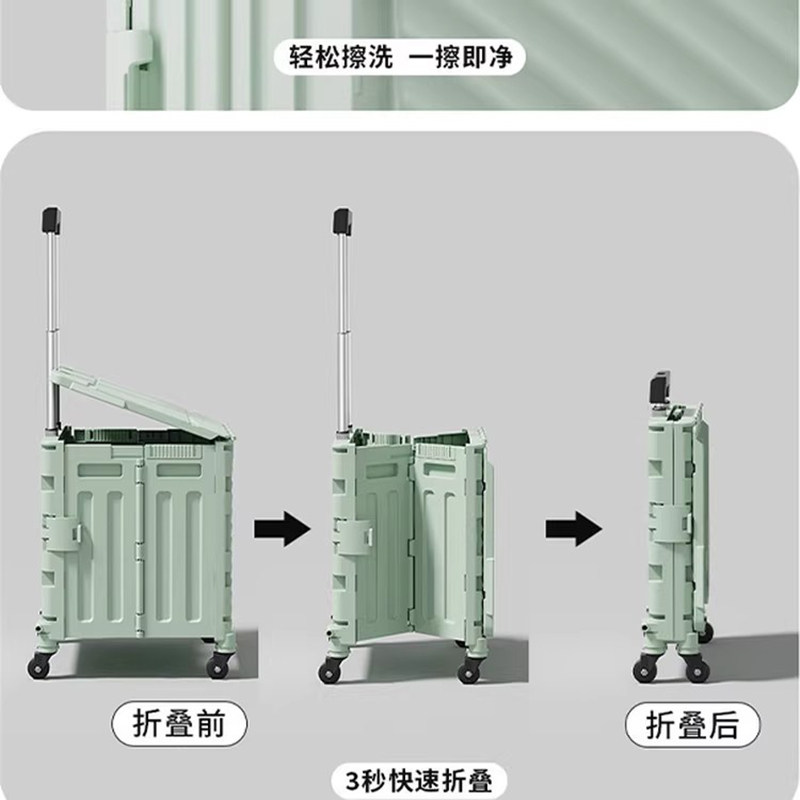 轻松擦洗 一擦即净

折叠前

折叠后

3秒快速折叠