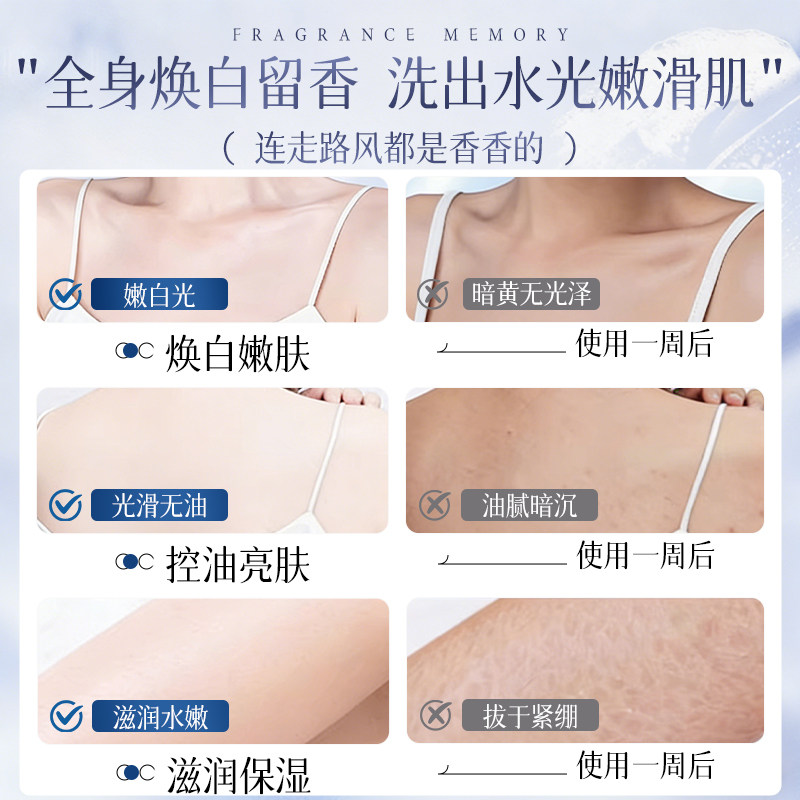 FRAGRANCE MEMORY

"全身焕白留香 洗出水光嫩滑肌"

（ 连走路风都是香香的 ）

嫩白光

暗黄无光泽

焕白嫩肤

使用一周后

光滑无油

油腻暗沉

控油亮肤

使用一周后

滋润水嫩

拔于紧绷

滋润保湿

使用一周后