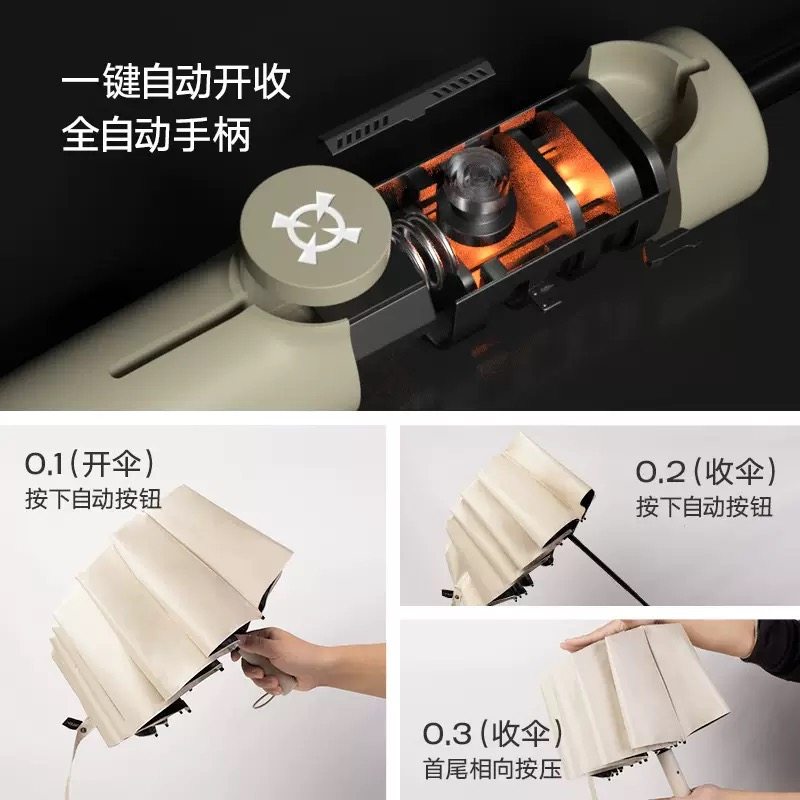 一键自动开收
全自动手柄

0.1（开伞）
按下自动按钮

0.2（收伞）
按下自动按钮

0.3（收伞）
首尾相向按压