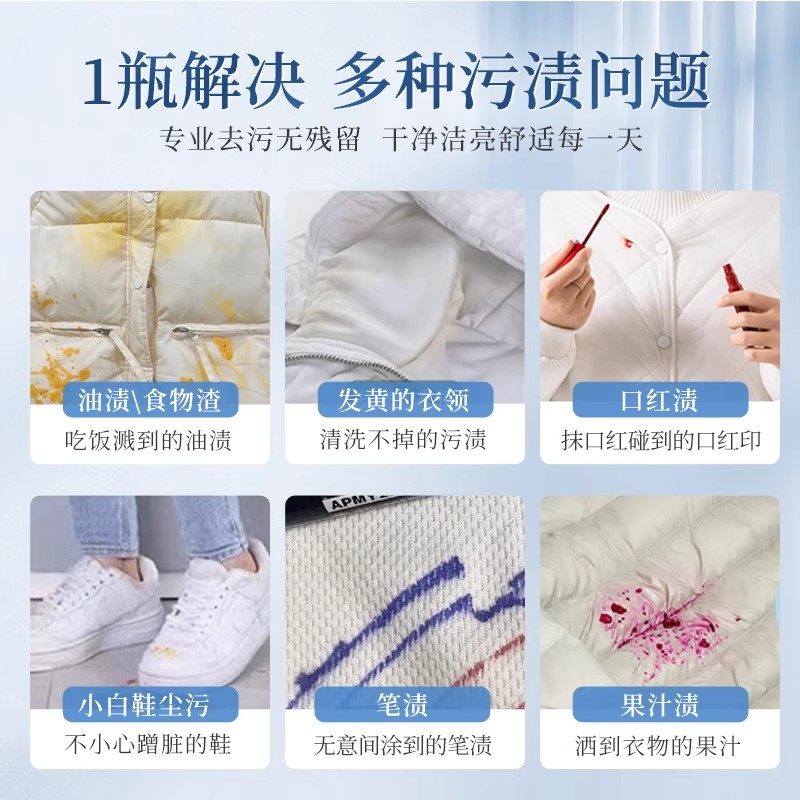 1瓶解决 多种污渍问题

专业去污无残留 干净洁亮舒适每一天

油渍\食物渣

吃饭溅到的油渍

发黄的衣领

清洗不掉的污渍

口红渍

抹口红碰到的口红印

小白鞋尘污

不小心蹭脏的鞋

APMY

笔渍

无意间涂到的笔渍

果汁渍

洒到衣物的果汁