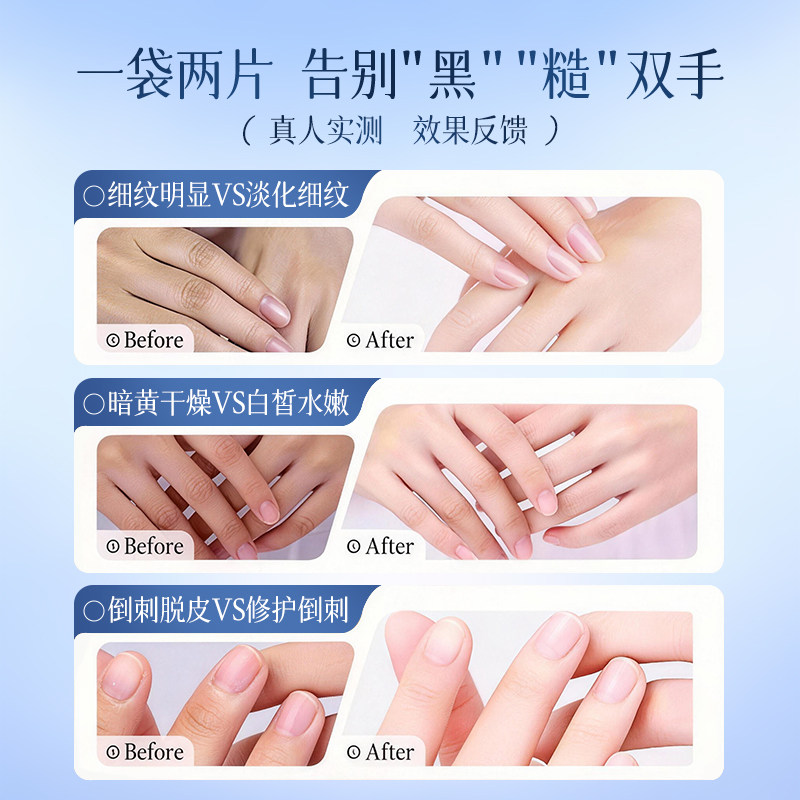 一袋两片 告别"黑""糙"双手

（ 真人实测 效果反馈 ）

○细纹明显VS淡化细纹

Before

After

○暗黄干燥VS白皙水嫩

Before

After

○倒刺脱皮VS修护倒刺

Before

After