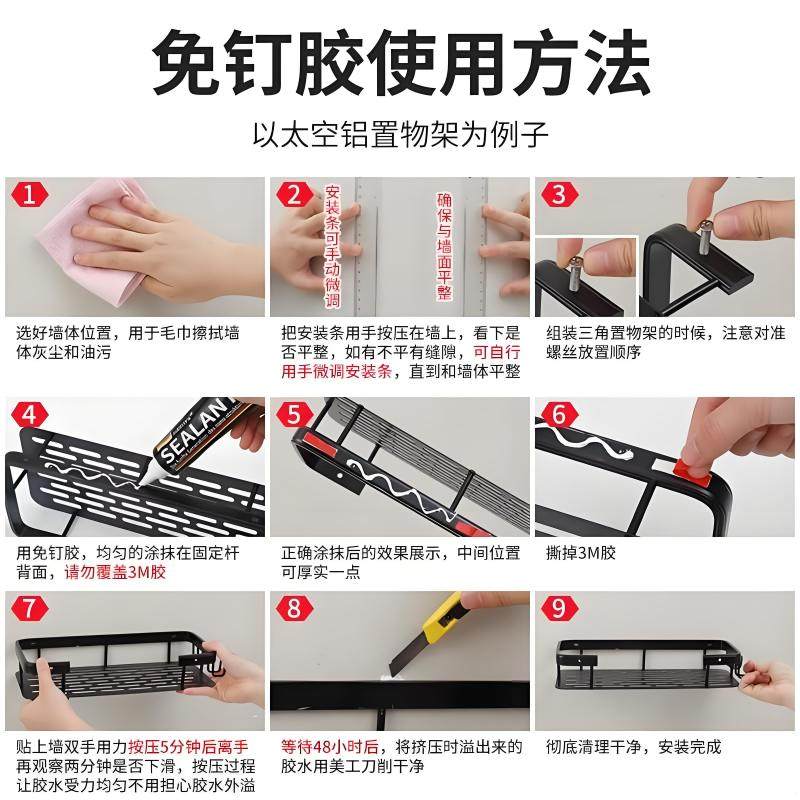 免钉胶使用方法

以太空铝置物架为例子

1

选好墙体位置，用于毛巾擦拭墙体灰尘和油污

2

安装条可手动微调

确保与墙面平整

把安装条用手按压在墙上，看下是否平整，如有不平有缝隙，可自行用手微调安装条，直到和墙体平整

3

组装三角置物架的时候，注意对准螺丝放置顺序

4

SEALAN

用免钉胶，均匀的涂抹在固定杆背面，请勿覆盖3M胶

5

正确涂抹后的效果展示，中间位置可厚实一点

6

撕掉3M胶

7

贴上墙双手用力按压5分钟后离手再观察两分钟是否下滑，按压过程让胶水受力均匀不用担心胶水外溢

8

等待48小时后，将挤压时溢出来的胶水用美工刀削干净

9

彻底清理干净，安装完成