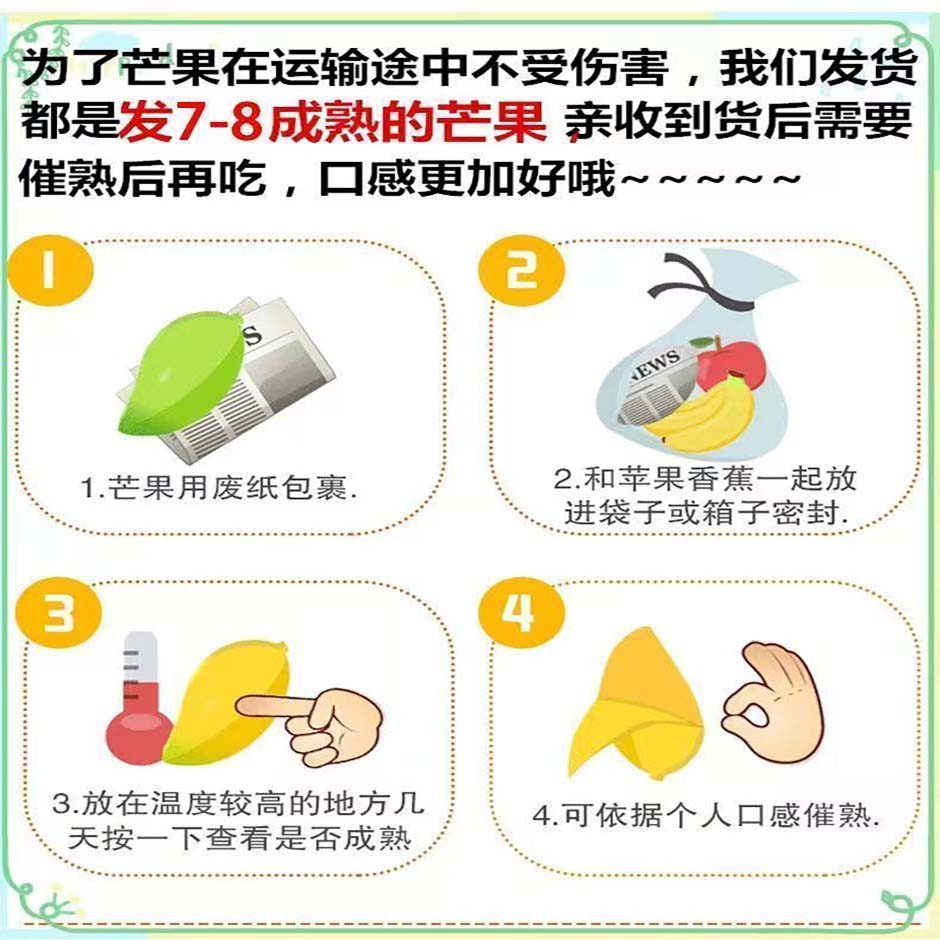 为了芒果在运输途中不受伤害，我们发货都是发7-8成熟的芒果，亲收到货后需要催熟后再吃，口感更加好哦~~~~~

1

S

1.芒果用废纸包裹.

2

NEWS

2.和苹果香蕉一起放进袋子或箱子密封.

3

3.放在温度较高的地方几天按一下查看是否成熟

4

4.可依据个人口感催熟.