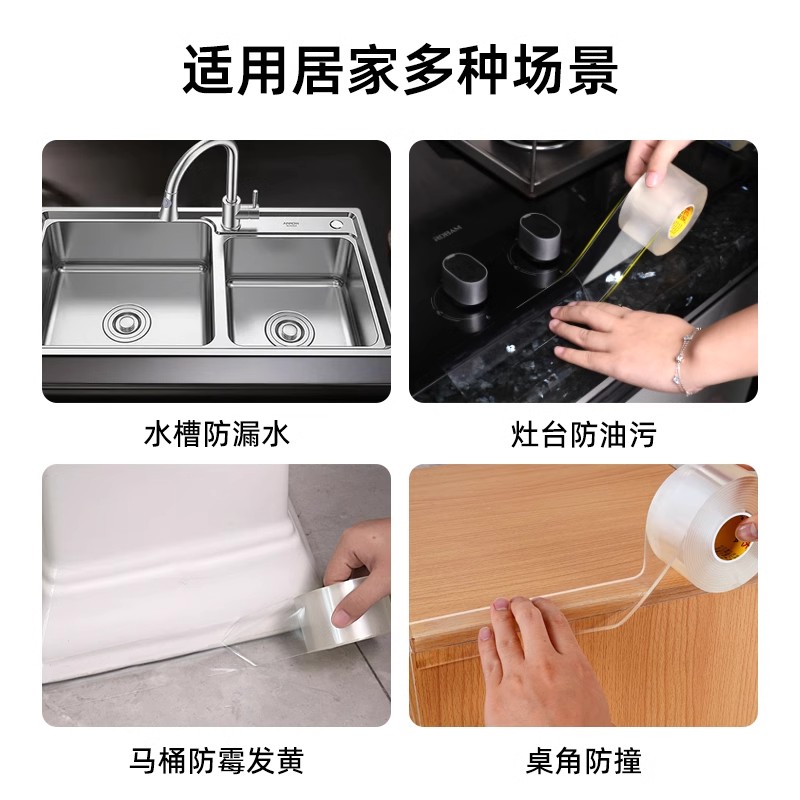 适用居家多种场景

ARROW

ROBAM

水槽防漏水

灶台防油污

马桶防霉发黄

桌角防撞