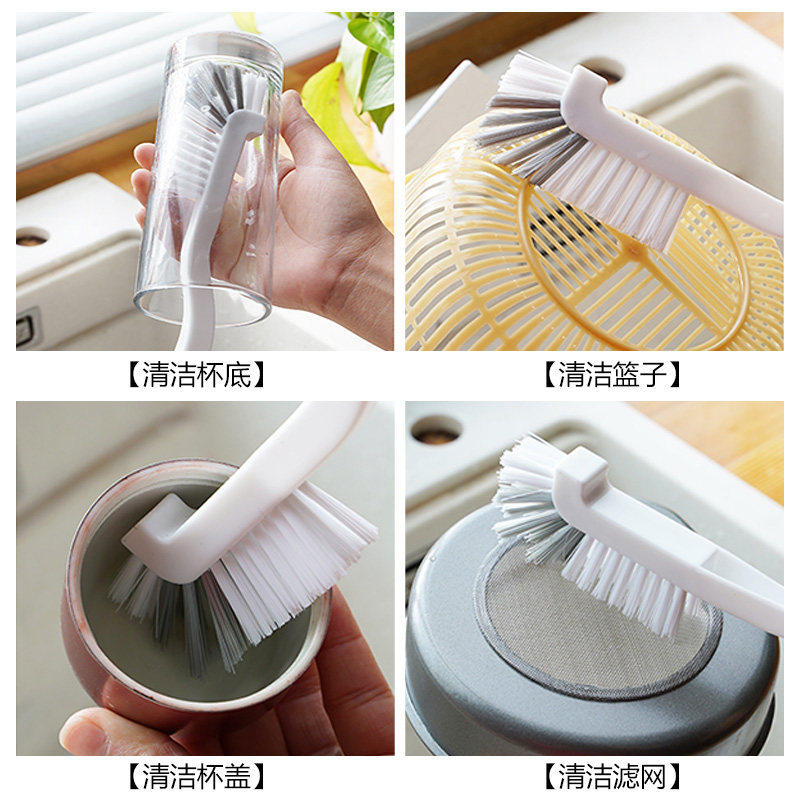 【清洁杯底】

【清洁篮子】

【清洁杯盖】

【清洁滤网】