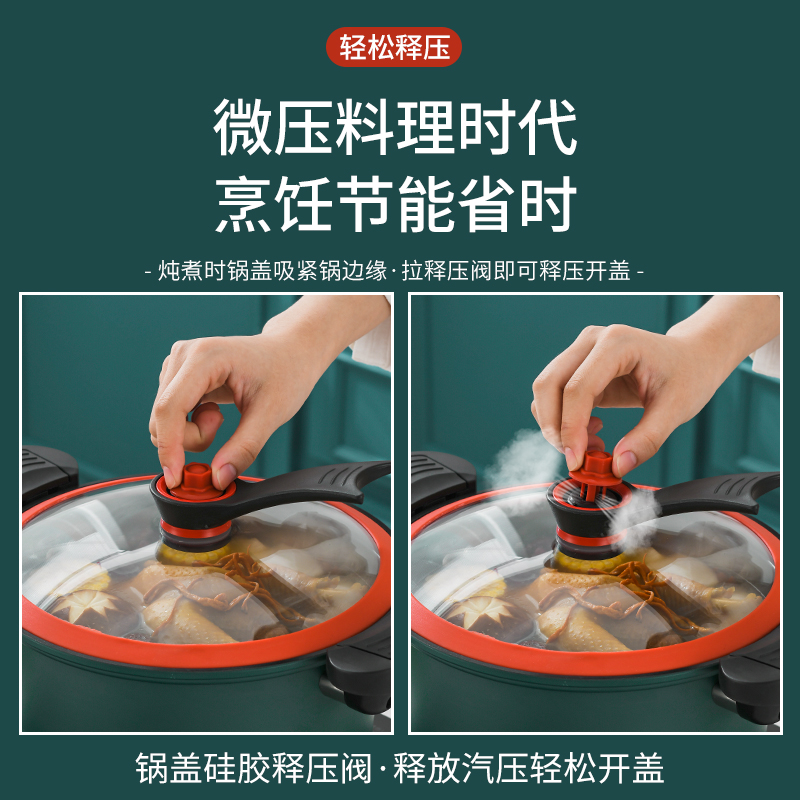 轻松释压

微压料理时代
烹饪节能省时

- 炖煮时锅盖吸紧锅边缘·拉释压阀即可释压开盖 -

锅盖硅胶释压阀·释放汽压轻松开盖