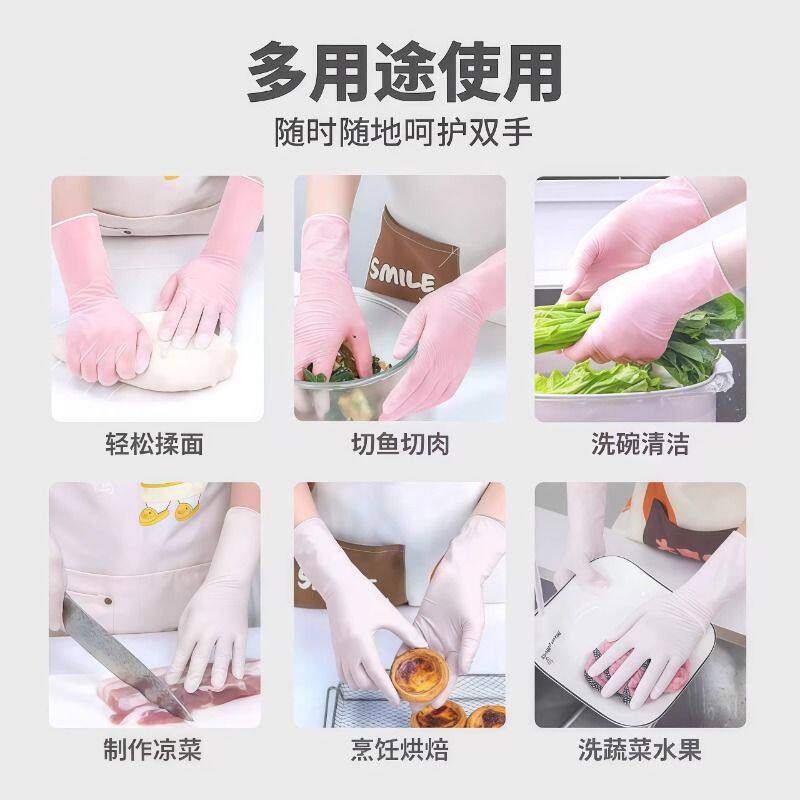 多用途使用
随时随地呵护双手

SMILE

轻松揉面

切鱼切肉

洗碗清洁

制作凉菜

烹饪烘焙

洗蔬菜水果