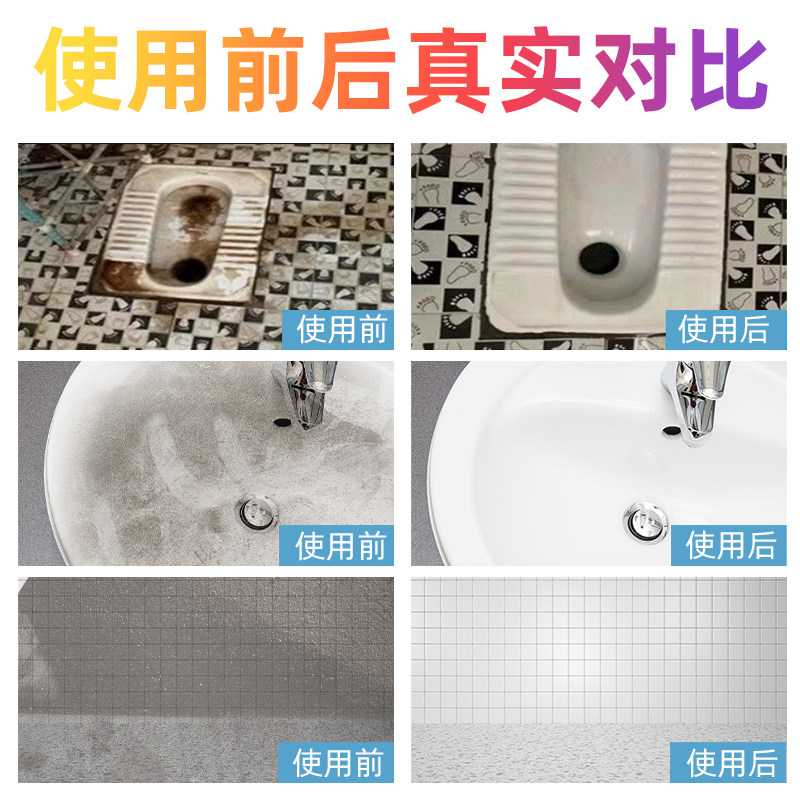 使用前后真实对比

使用前

使用后

使用前

使用后

使用前

使用后