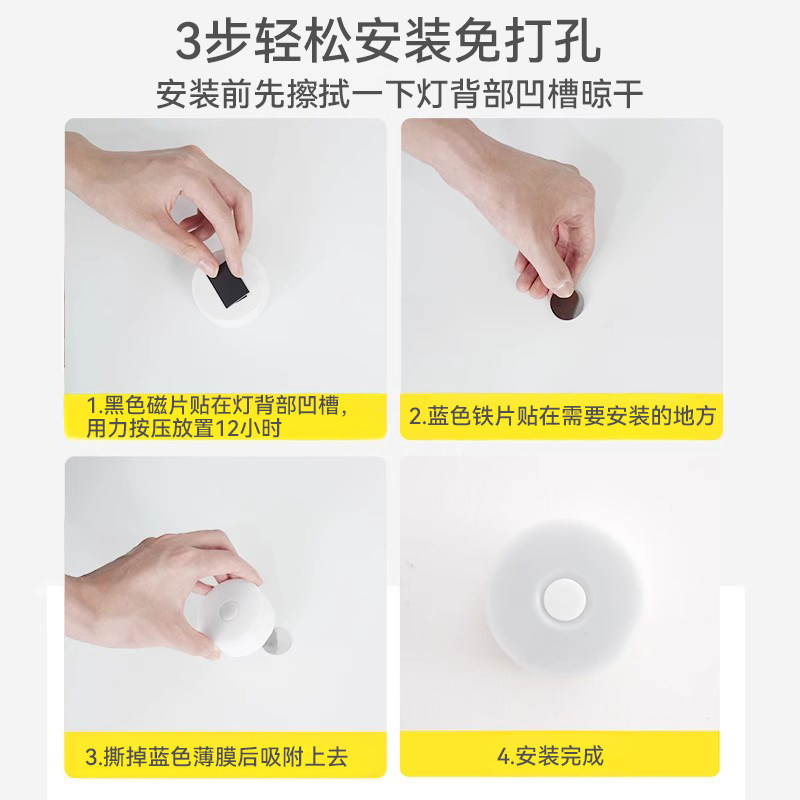 3步轻松安装免打孔

安装前先擦拭一下灯背部凹槽晾干

1.黑色磁片贴在灯背部凹槽，用力按压放置12小时

2.蓝色铁片贴在需要安装的地方

3.撕掉蓝色薄膜后吸附上去

4.安装完成