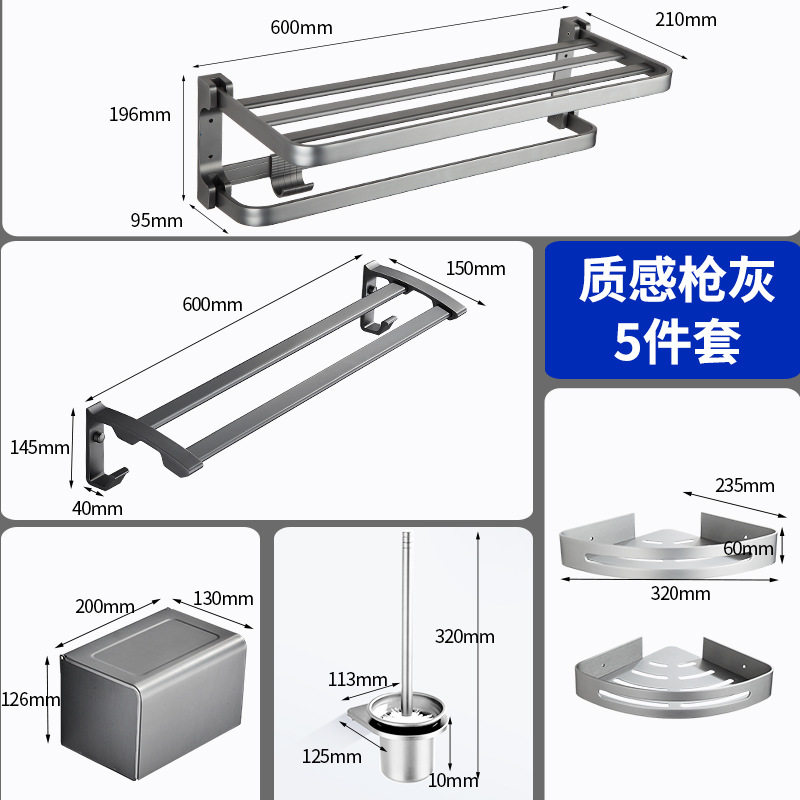 600mm
210mm
196mm
95mm

600mm
150mm
145mm
40mm

质感枪灰
5件套

235mm
60mm
320mm

200mm
130mm
126mm

320mm
113mm
125mm
10mm