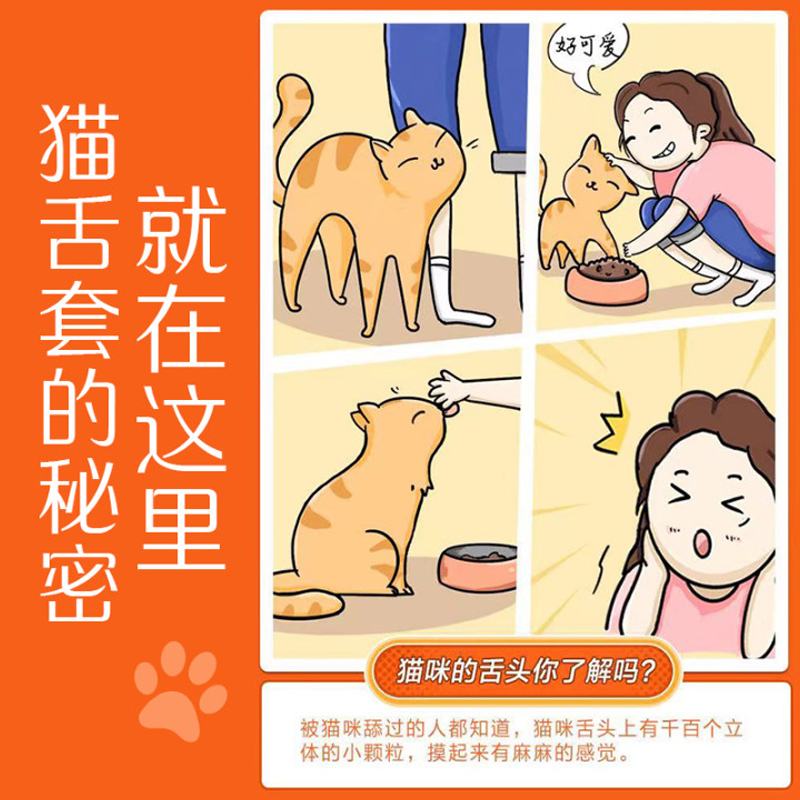 猫舌套的秘密

就在这里

好可爱

猫咪的舌头你了解吗?

被猫咪舔过的人都知道，猫咪舌头上有千百个立体的小颗粒，摸起来有麻麻的感觉。