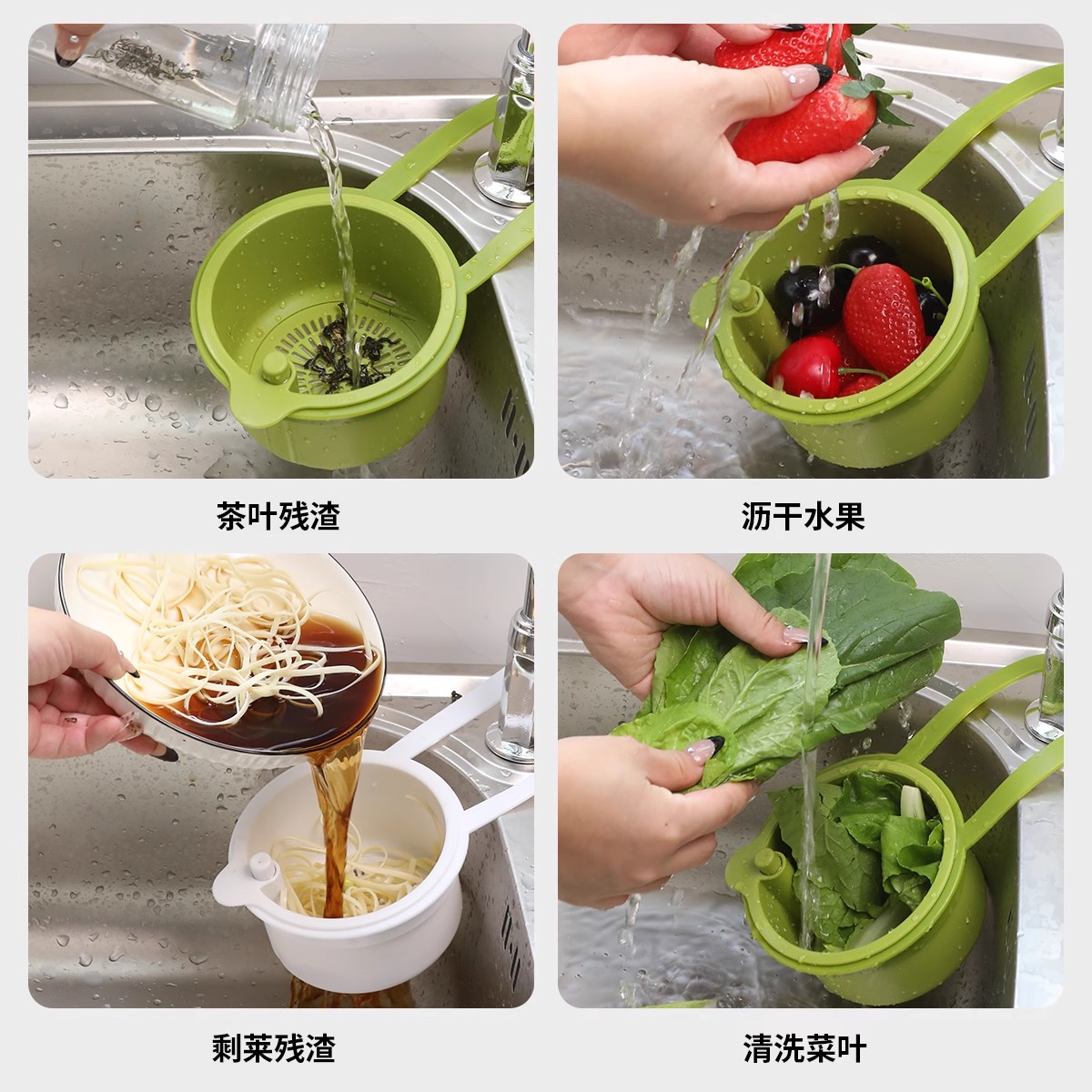 茶叶残渣

沥干水果

剩菜残渣

清洗菜叶