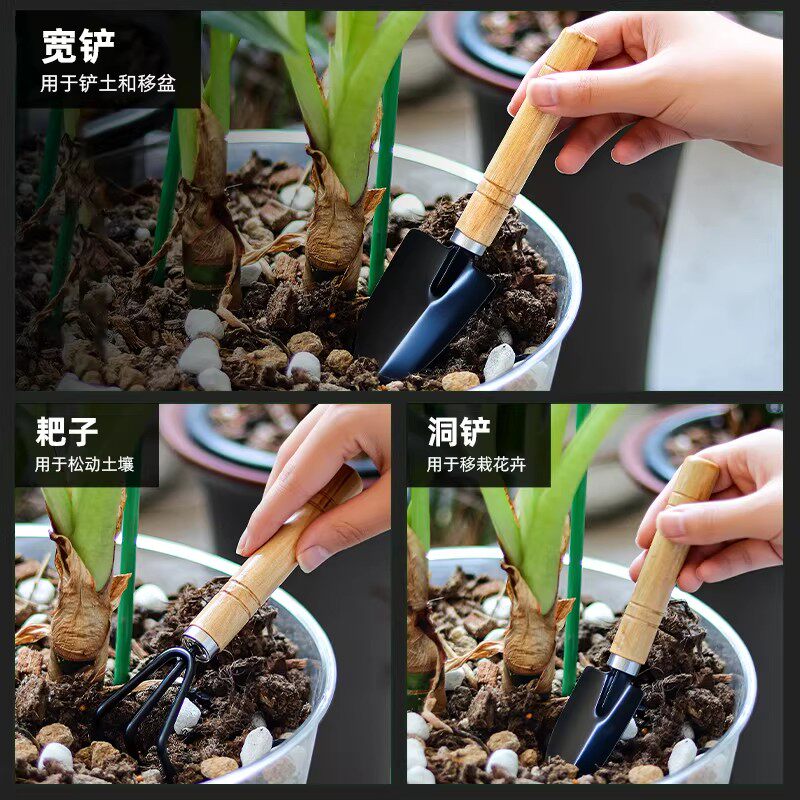 宽铲
用于铲土和移盆

耙子
用于松动土壤

洞铲
用于移栽花卉