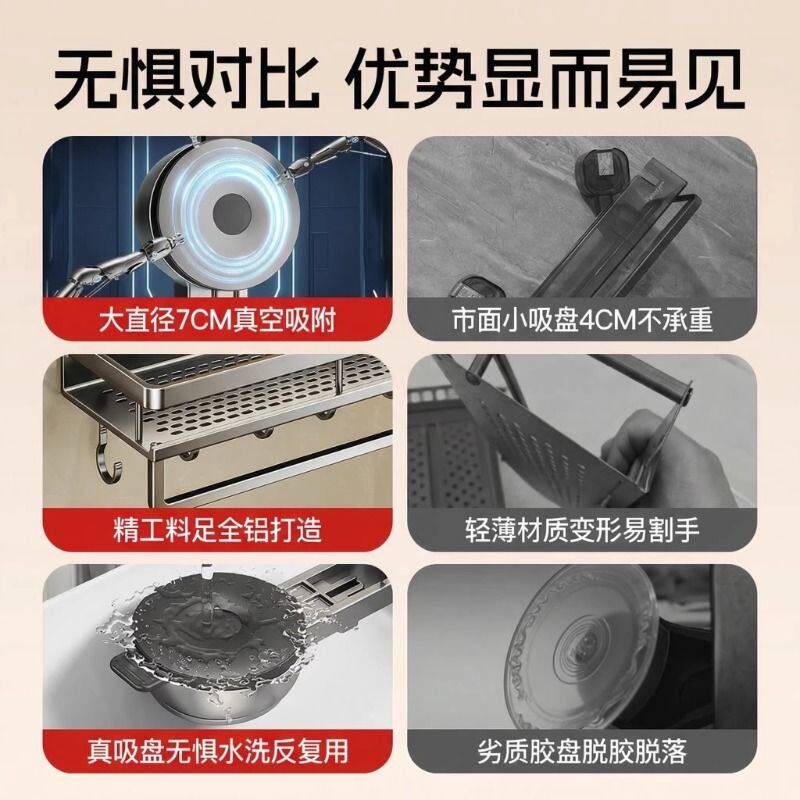 无惧对比 优势显而易见

大直径7CM真空吸附

市面小吸盘4CM不承重

精工料足全铝打造

轻薄材质变形易割手

真吸盘无惧水洗反复用

劣质胶盘脱胶脱落