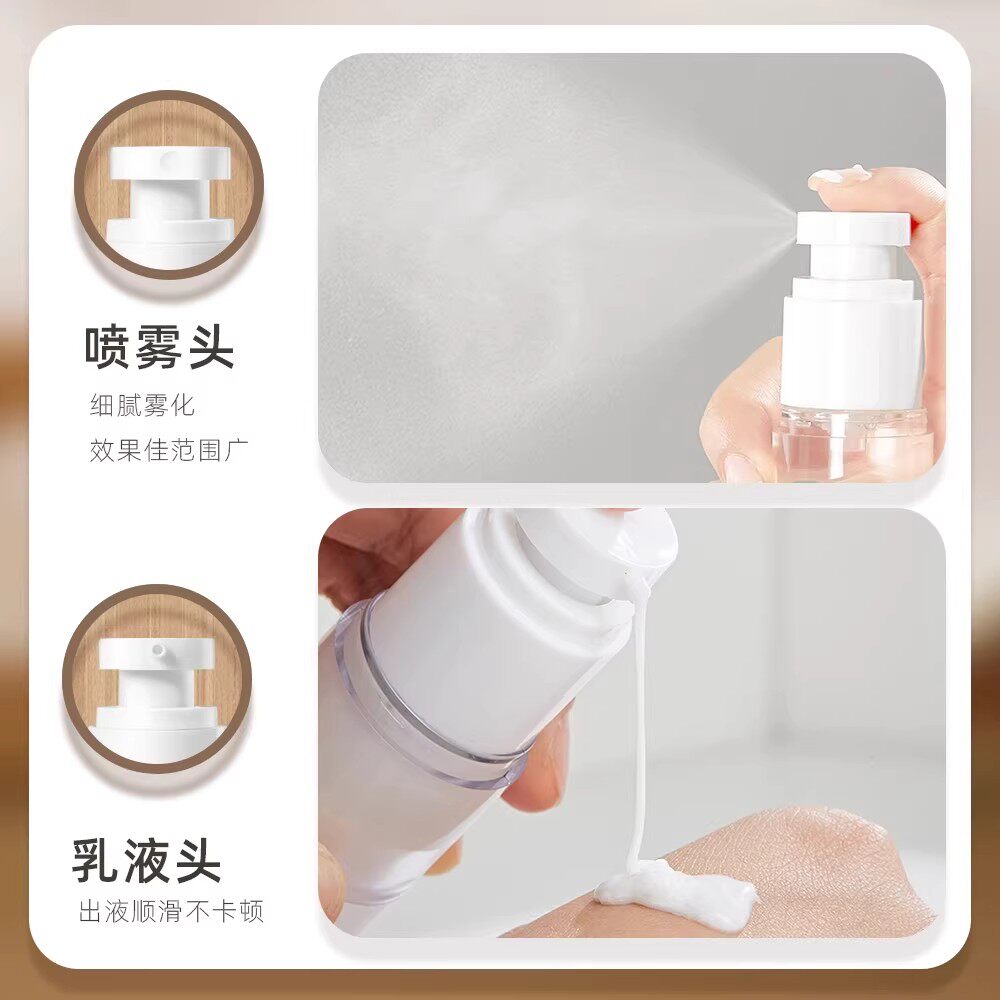 喷雾头

细腻雾化

效果佳范围广

乳液头

出液顺滑不卡顿