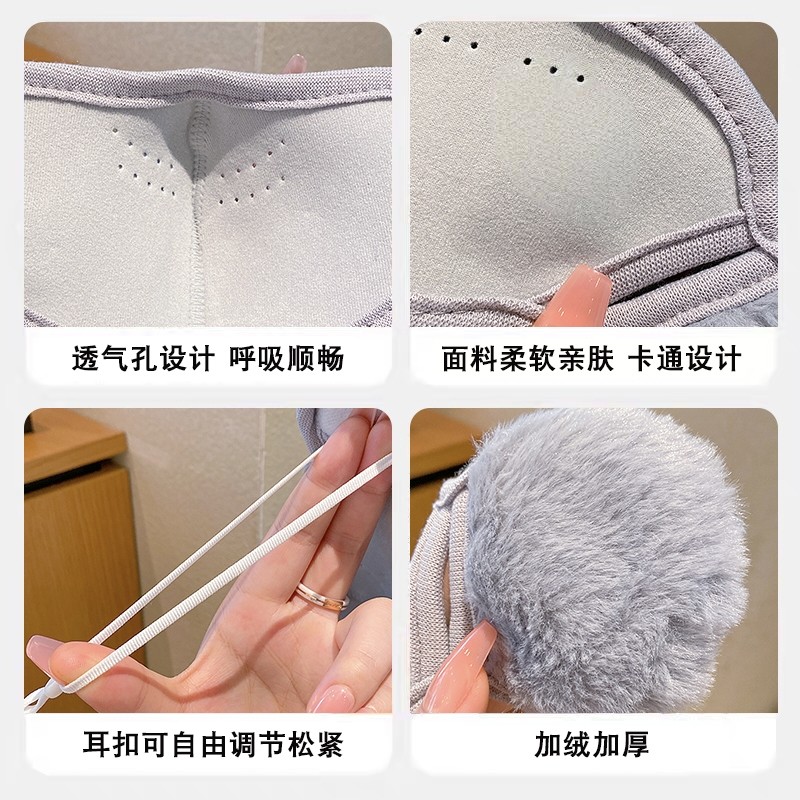 透气孔设计 呼吸顺畅

面料柔软亲肤 卡通设计

耳扣可自由调节松紧

加绒加厚