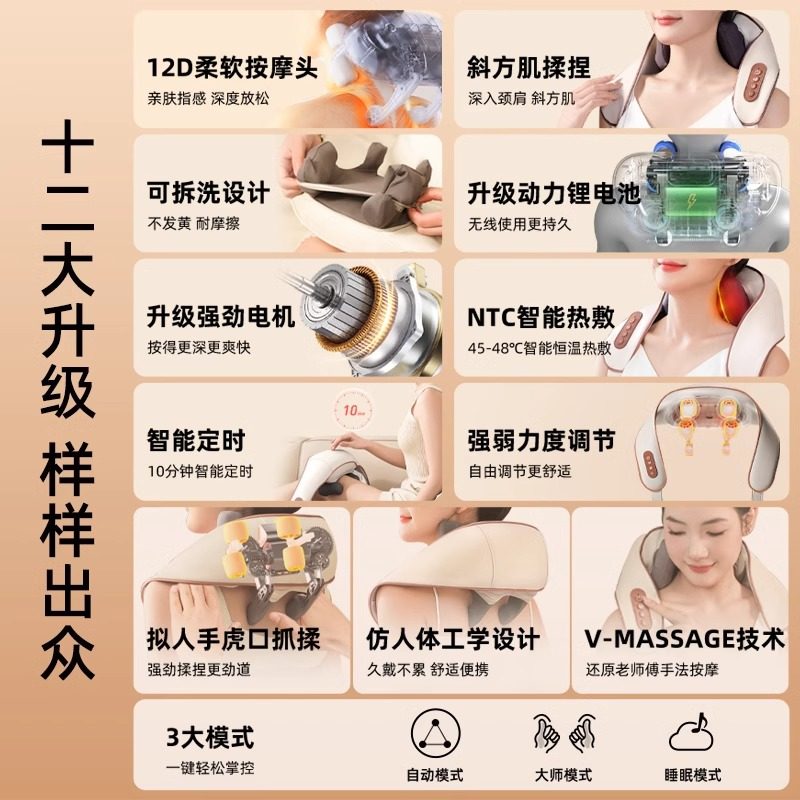 十二大升级 样样出众

12D柔软按摩头
亲肤指感 深度放松

斜方肌揉捏
深入颈肩 斜方肌

可拆洗设计
不发黄 耐摩擦

升级动力锂电池
无线使用更持久

升级强劲电机
按得更深更爽快

NTC智能热敷
45-48℃智能恒温热敷

10min

智能定时
10分钟智能定时

强弱力度调节
自由调节更舒适

拟人手虎口抓揉
强劲揉捏更劲道

仿人体工学设计
久戴不累 舒适便携

V-MASSAGE技术
还原老师傅手法按摩

3大模式
一键轻松掌控

自动模式

大师模式

睡眠模式