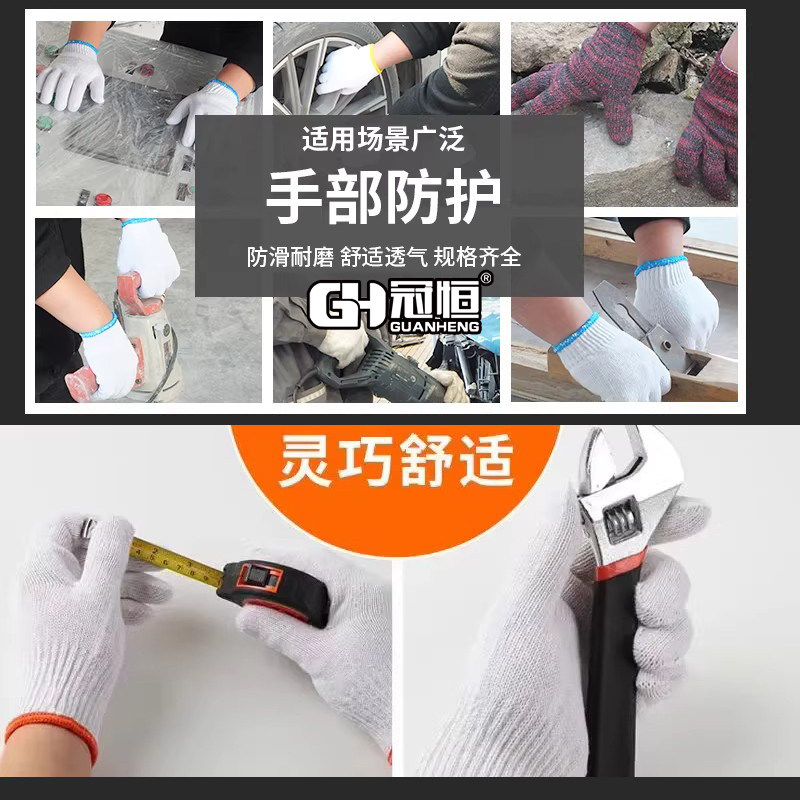 适用场景广泛

手部防护

防滑耐磨 舒适透气 规格齐全

GH 冠恒®
GUANHENG

灵巧舒适