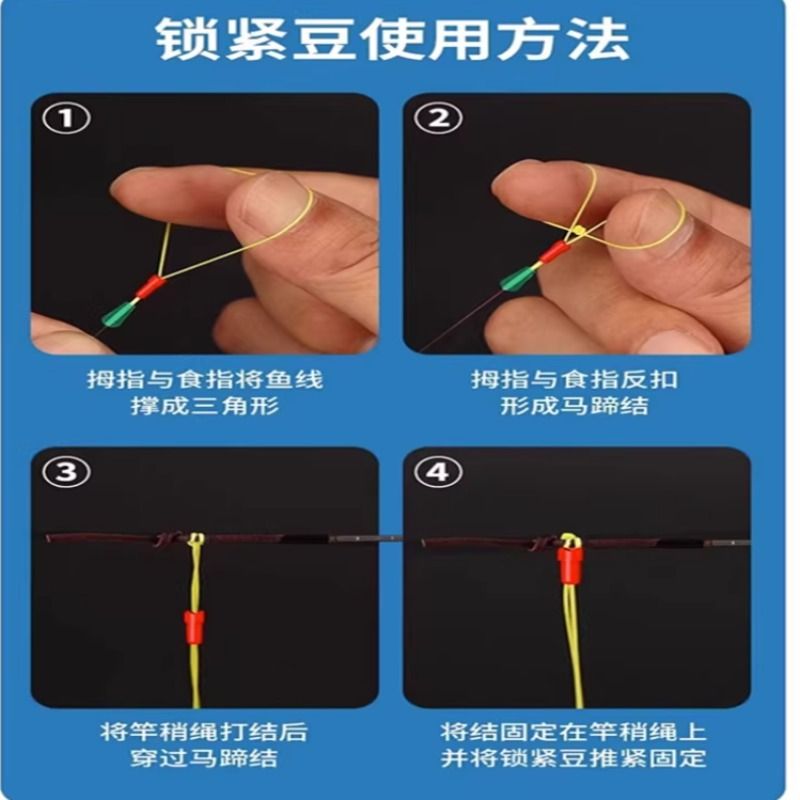 锁紧豆使用方法

①

拇指与食指将鱼线撑成三角形

②

拇指与食指反扣形成马蹄结

③

将竿稍绳打结后穿过马蹄结

④

将结固定在竿稍绳上并将锁紧豆推紧固定