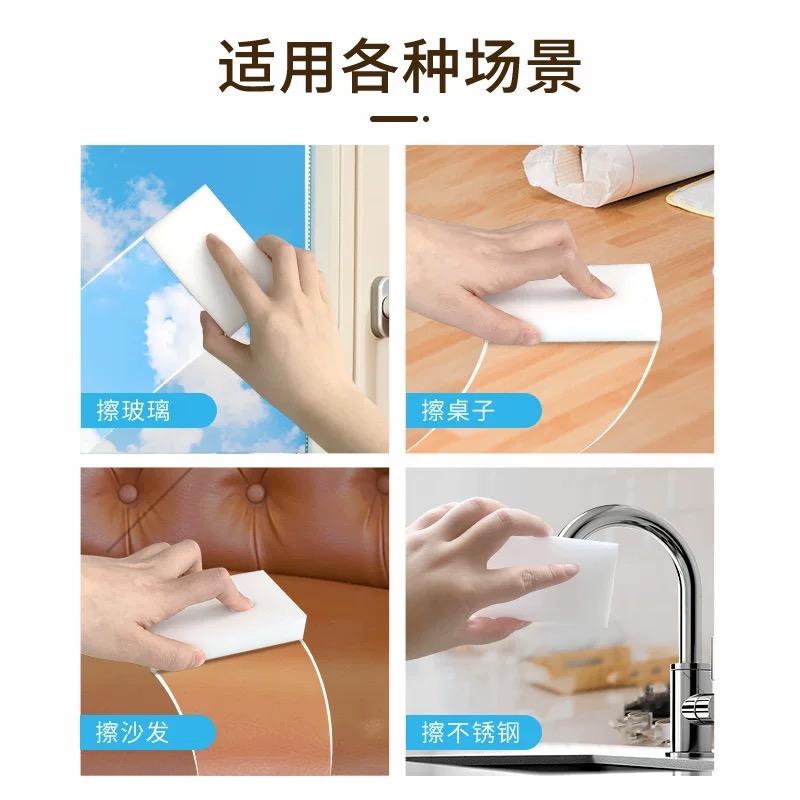 适用各种场景

擦玻璃

擦桌子

擦沙发

擦不锈钢