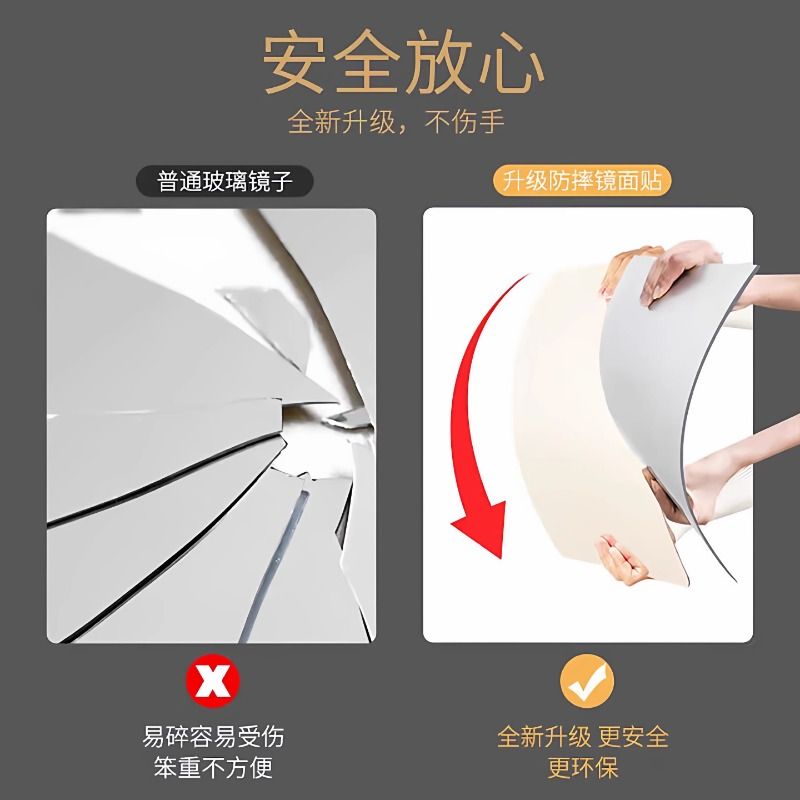 安全放心
全新升级，不伤手

普通玻璃镜子

易碎容易受伤
笨重不方便

升级防摔镜面贴

全新升级 更安全
更环保