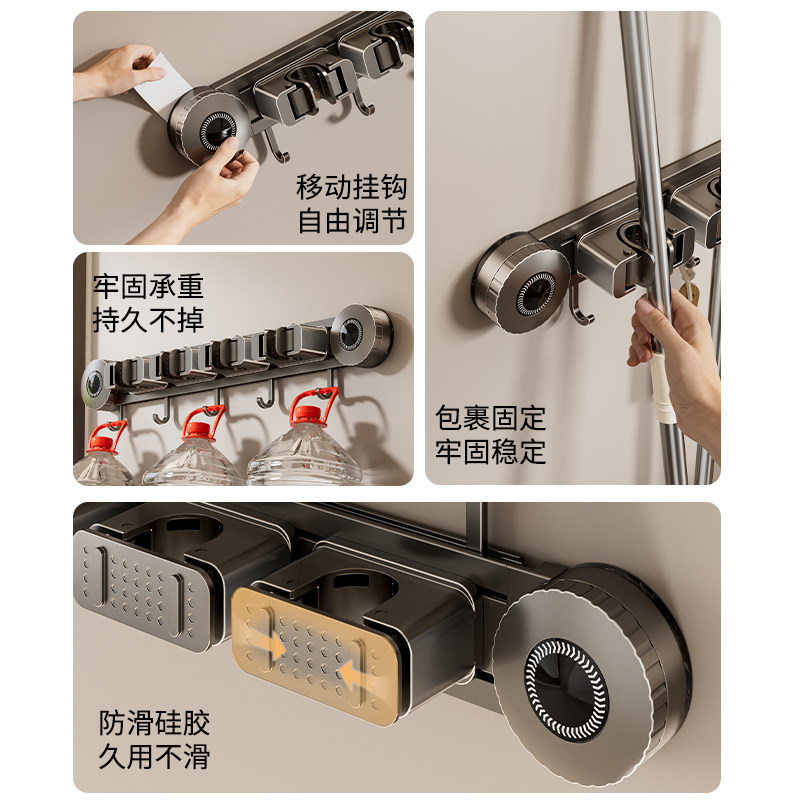 移动挂钩
自由调节

牢固承重
持久不掉

包裹固定
牢固稳定

防滑硅胶
久用不滑