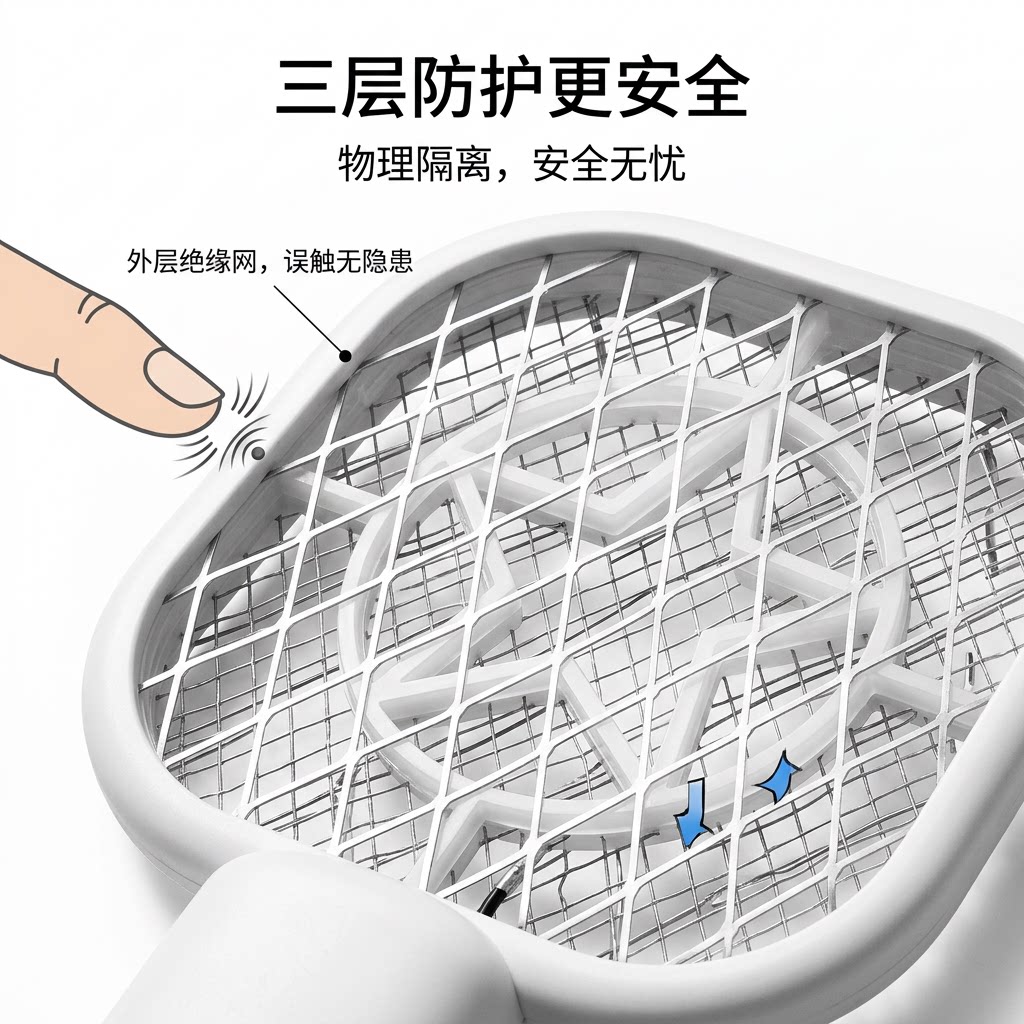 三层防护更安全

物理隔离，安全无忧

外层绝缘网，误触无隐患