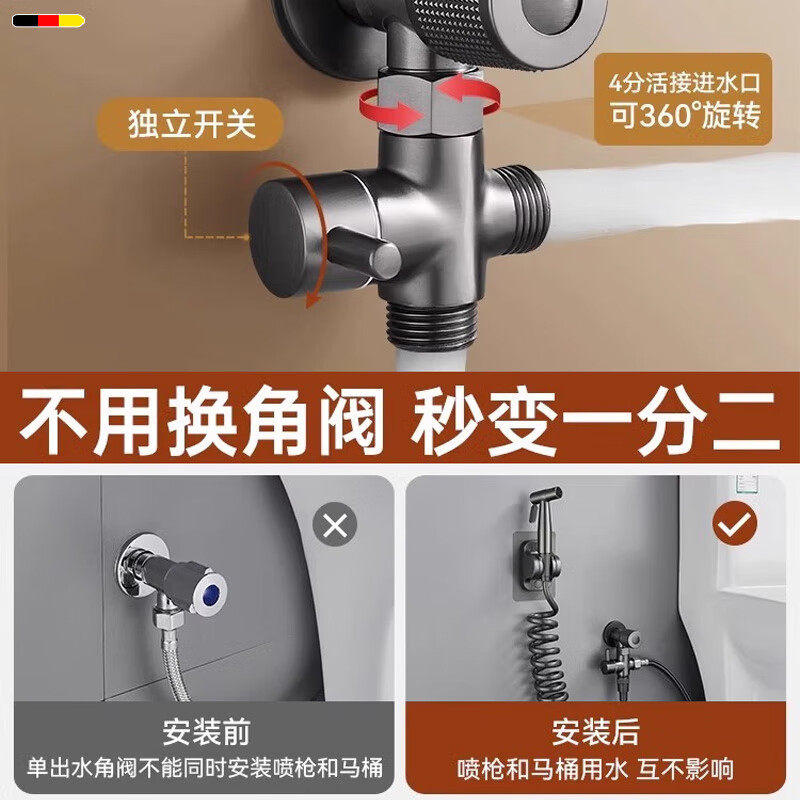 独立开关

4分活接进水口
可360°旋转

不用换角阀 秒变一分二

安装前
单出水角阀不能同时安装喷枪和马桶

安装后
喷枪和马桶用水 互不影响