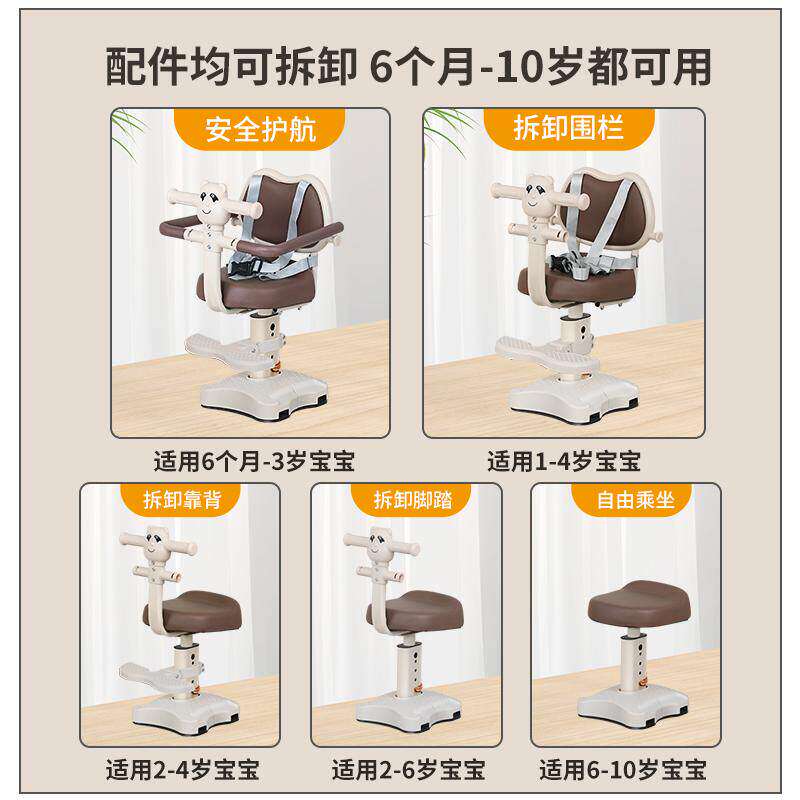 配件均可拆卸 6个月-10岁都可用

安全护航

适用6个月-3岁宝宝

拆卸围栏

适用1-4岁宝宝

拆卸靠背

适用2-4岁宝宝

拆卸脚踏

适用2-6岁宝宝

自由乘坐

适用6-10岁宝宝