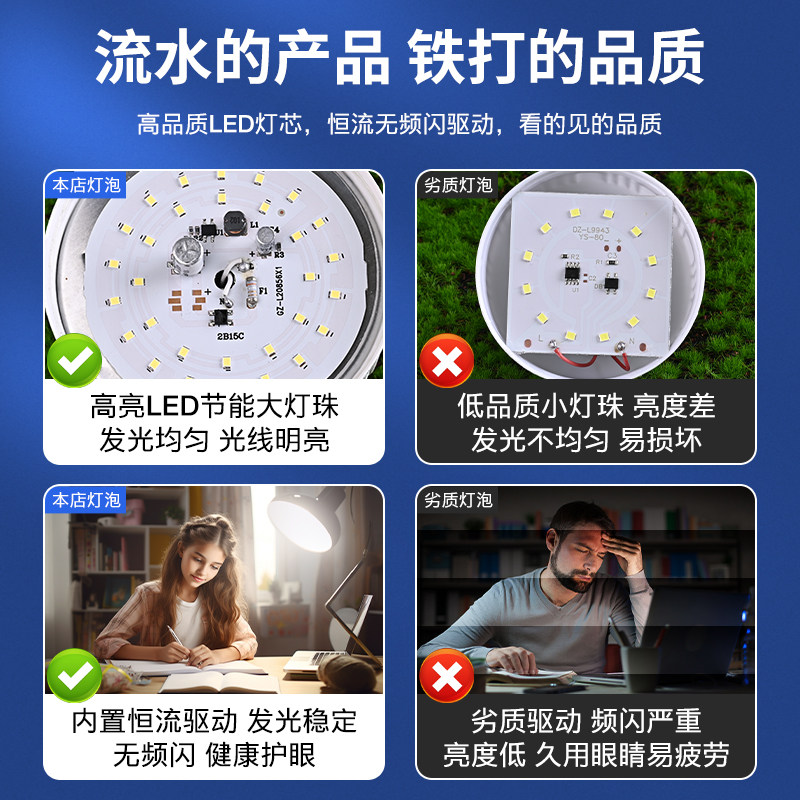 流水的产品 铁打的品质

高品质LED灯芯，恒流无频闪驱动，看的见的品质

本店灯泡

L1

R3

F1

GZ-L20856X1

2B15C

高亮LED节能大灯珠
发光均匀 光线明亮

劣质灯泡

DZ-L9943
YS-80

R2

C3

C2

U1

DB

L

N

低品质小灯珠 亮度差
发光不均匀 易损坏

本店灯泡

内置恒流驱动 发光稳定
无频闪 健康护眼

劣质灯泡

劣质驱动 频闪严重
亮度低 久用眼睛易疲劳