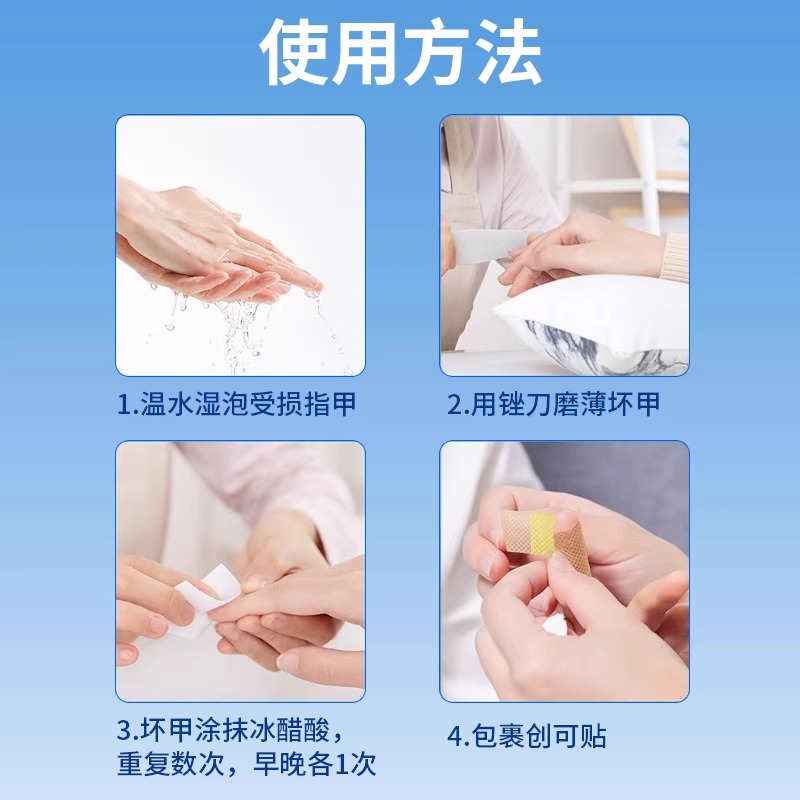 使用方法

1.温水湿泡受损指甲

2.用锉刀磨薄坏甲

3.坏甲涂抹冰醋酸，重复数次，早晚各1次

4.包裹创可贴