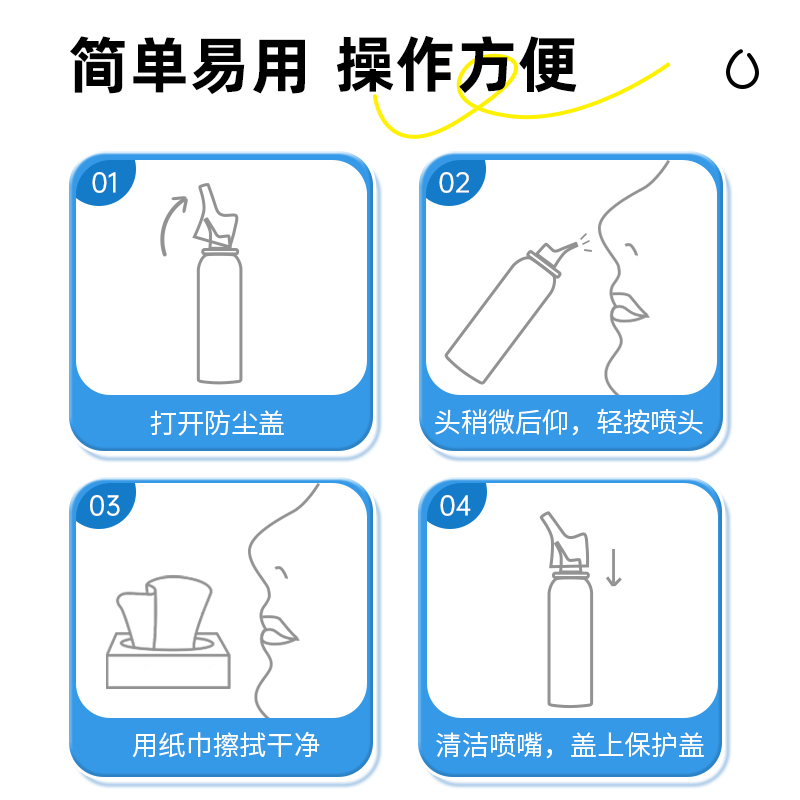 简单易用 操作方便

01
打开防尘盖

02
头稍微后仰，轻按喷头

03
用纸巾擦拭干净

04
清洁喷嘴，盖上保护盖