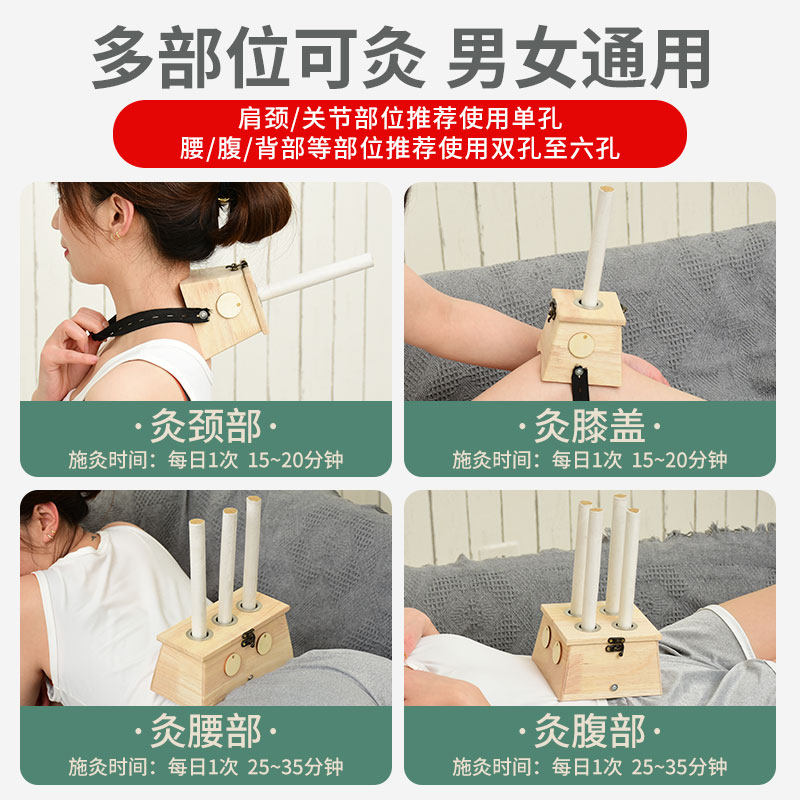 多部位可灸 男女通用

肩颈/关节部位推荐使用单孔
腰/腹/背部等部位推荐使用双孔至六孔

·灸颈部·
施灸时间：每日1次 15~20分钟

·灸膝盖·
施灸时间：每日1次 15~20分钟

·灸腰部·
施灸时间：每日1次 25~35分钟

·灸腹部·
施灸时间：每日1次 25~35分钟