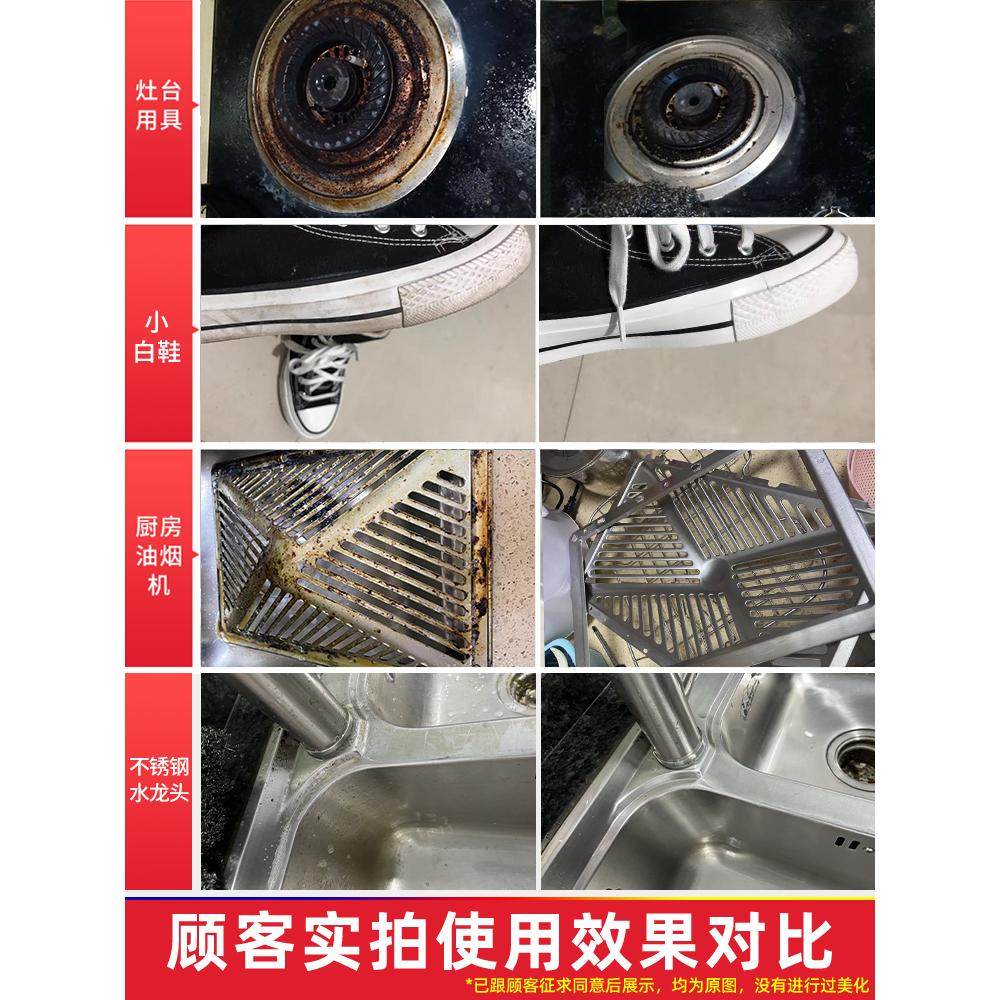 灶台用具

小白鞋

厨房油烟机

不锈钢水龙头

顾客实拍使用效果对比

*已跟顾客征求同意后展示，均为原图，没有进行过美化