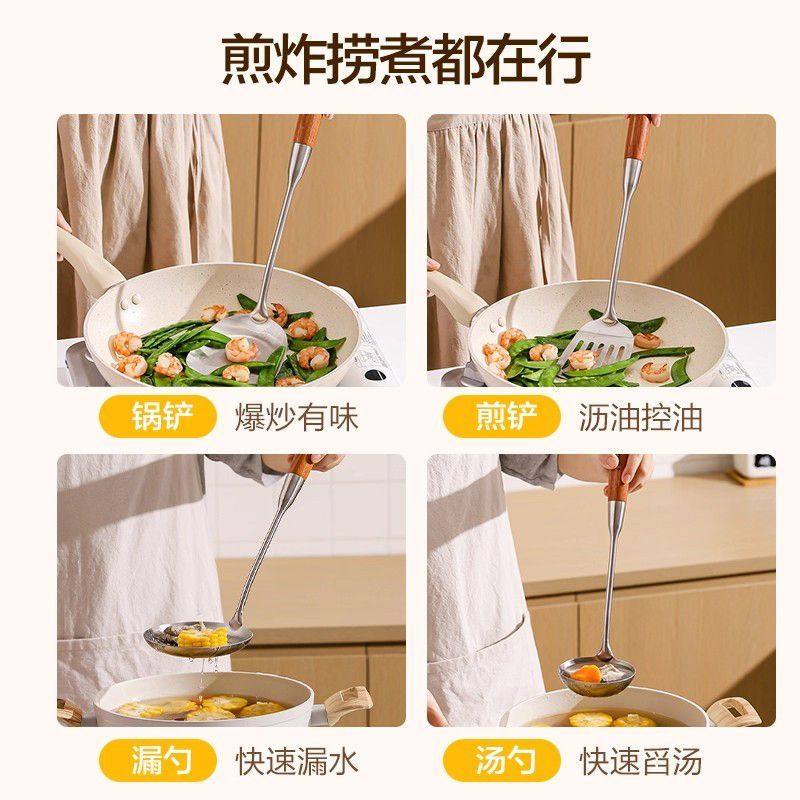 煎炸捞煮都在行

锅铲 爆炒有味

煎铲 沥油控油

漏勺 快速漏水

汤勺 快速舀汤