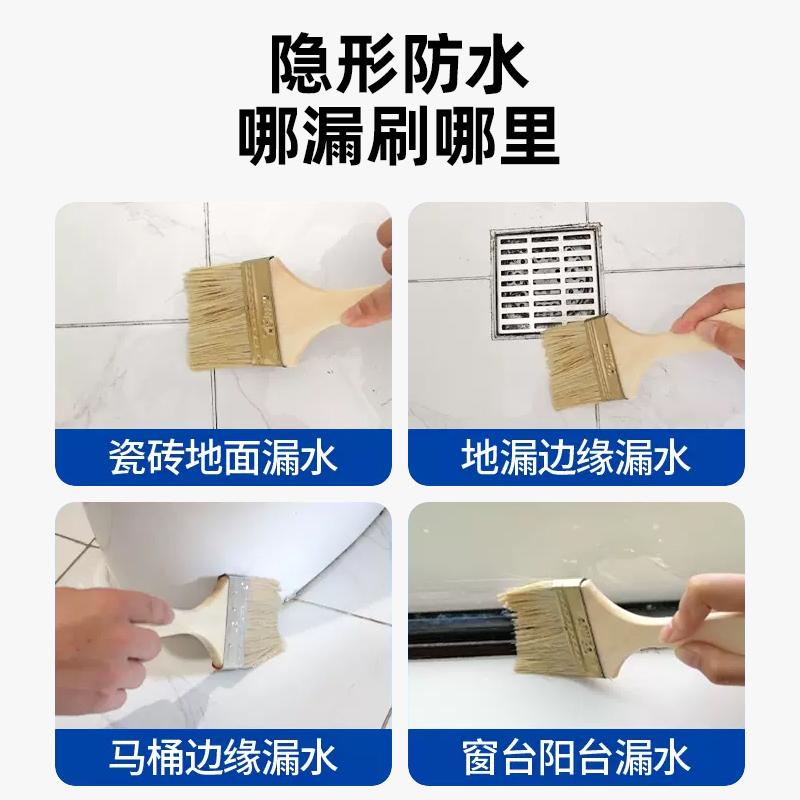 隐形防水
哪漏刷哪里

瓷砖地面漏水

地漏边缘漏水

马桶边缘漏水

窗台阳台漏水