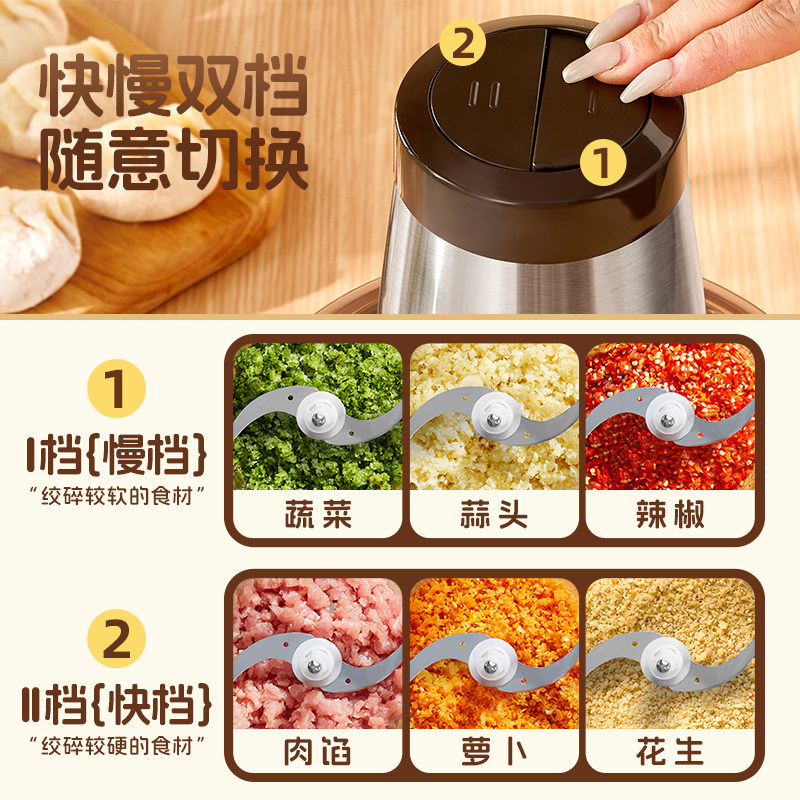 快慢双档
随意切换

2
1

1
I档{慢档}
“绞碎较软的食材”

蔬菜
蒜头
辣椒

2
II档{快档}
“绞碎较硬的食材”

肉馅
萝卜
花生