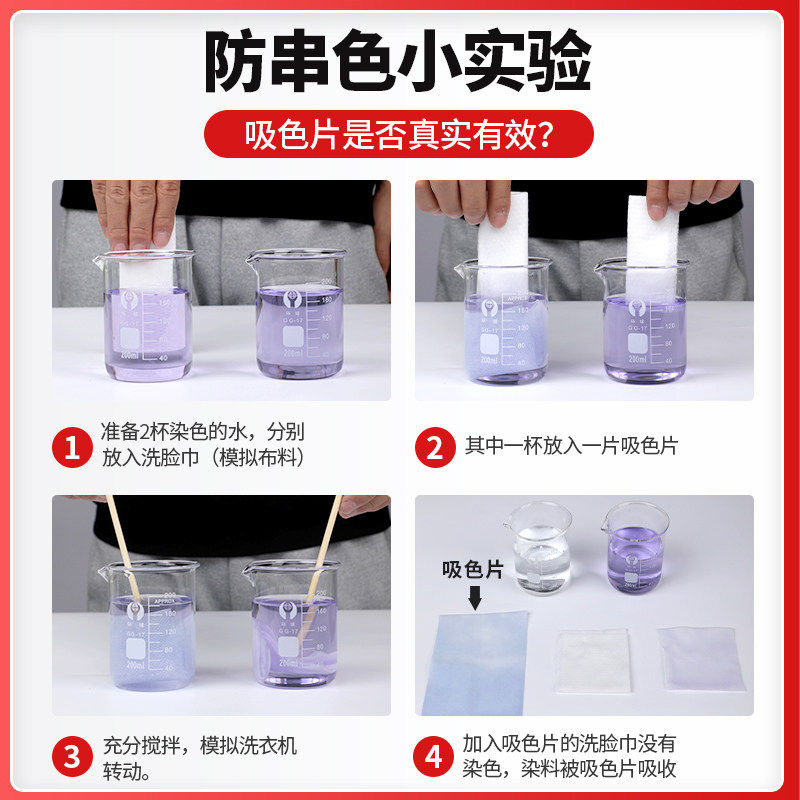 防串色小实验

吸色片是否真实有效？

1 准备2杯染色的水，分别放入洗脸巾（模拟布料）

2 其中一杯放入一片吸色片

3 充分搅拌，模拟洗衣机转动。

吸色片

4 加入吸色片的洗脸巾没有染色，染料被吸色片吸收